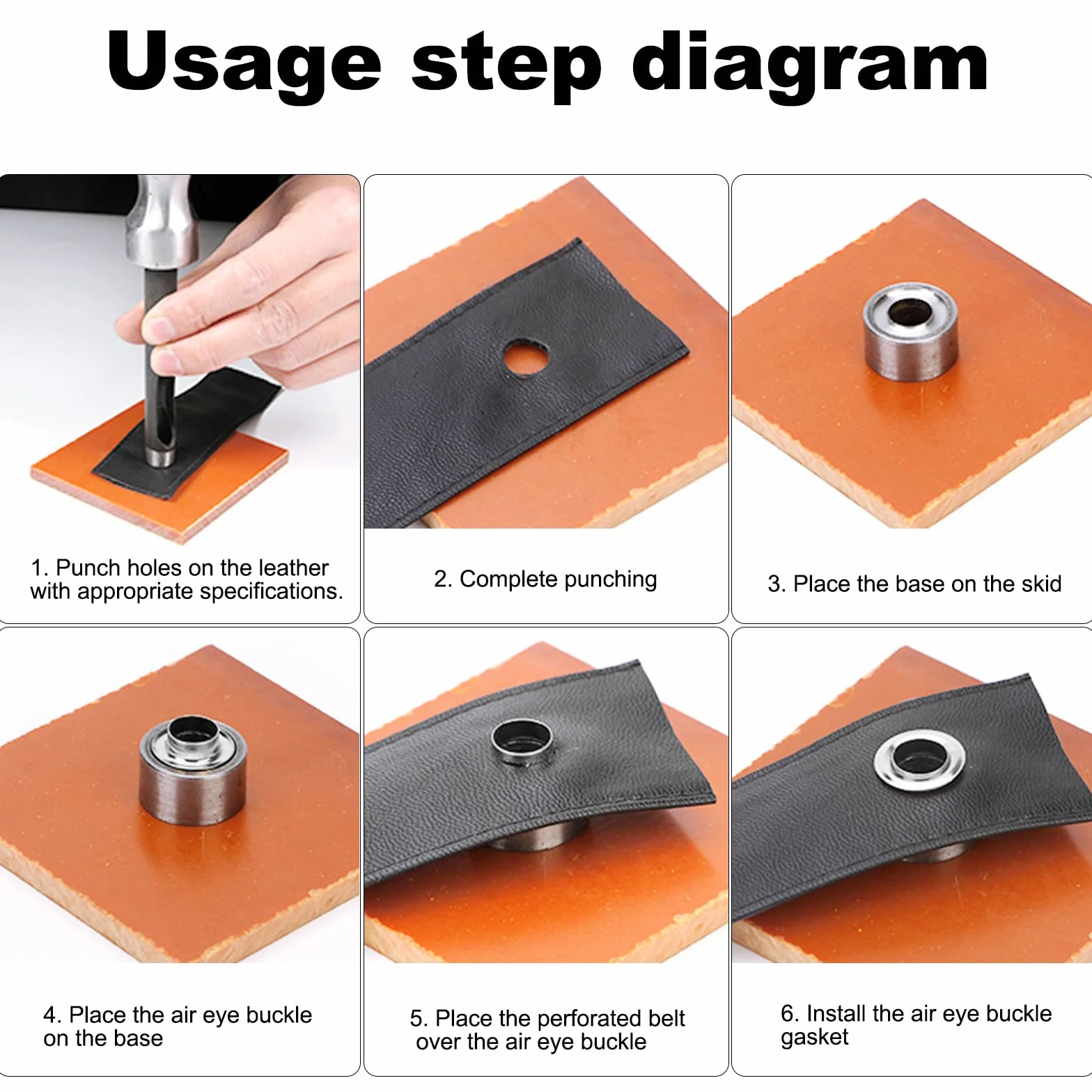 Usage step diagram

1. Punch holes on the leather with appropriate specifications.

2. Complete punching

3. Place the base on the skid

4. Place the air eye buckle on the base

5. Place the perforated belt over the air eye buckle

6. Install the air eye buckle gasket