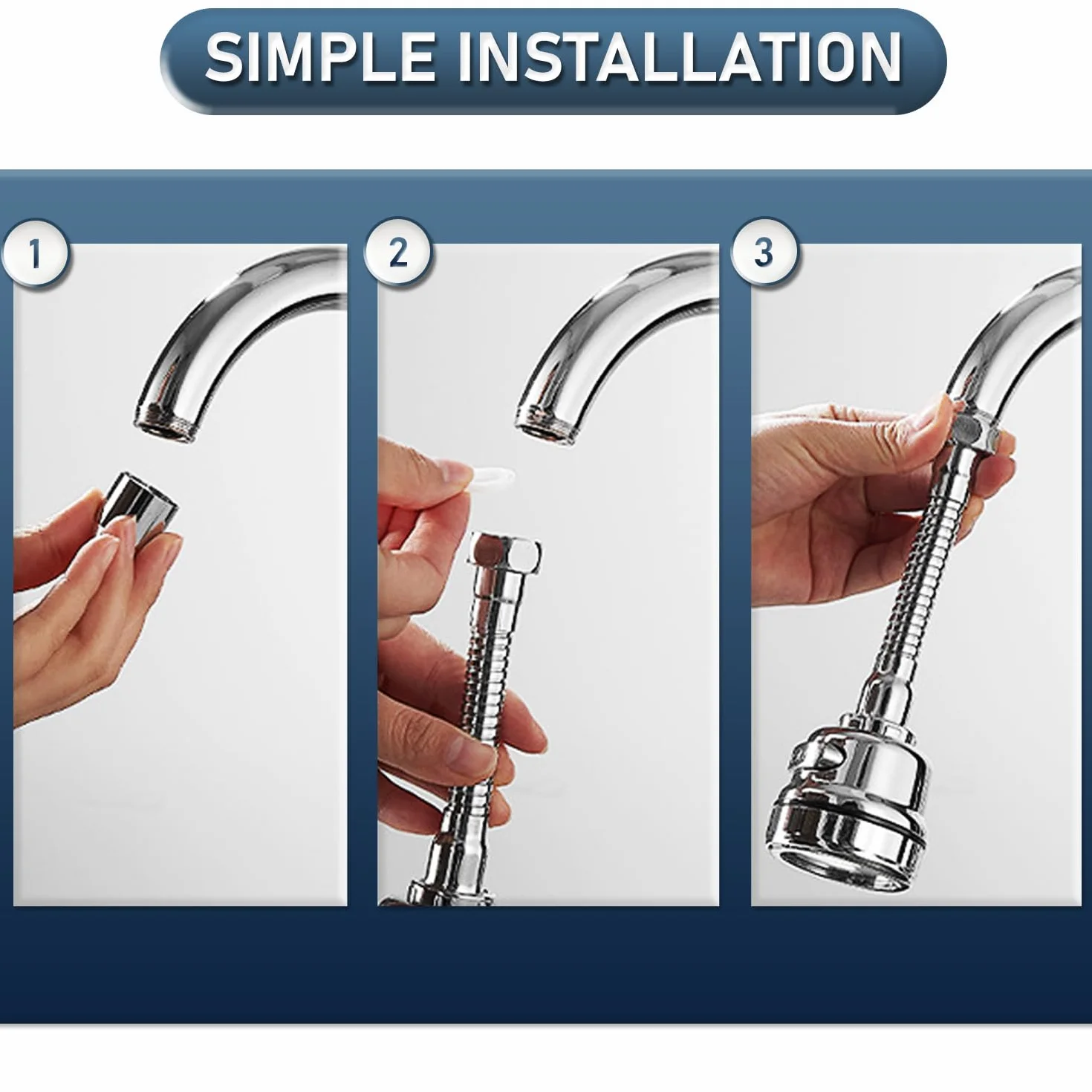 SIMPLE INSTALLATION

1

2

3