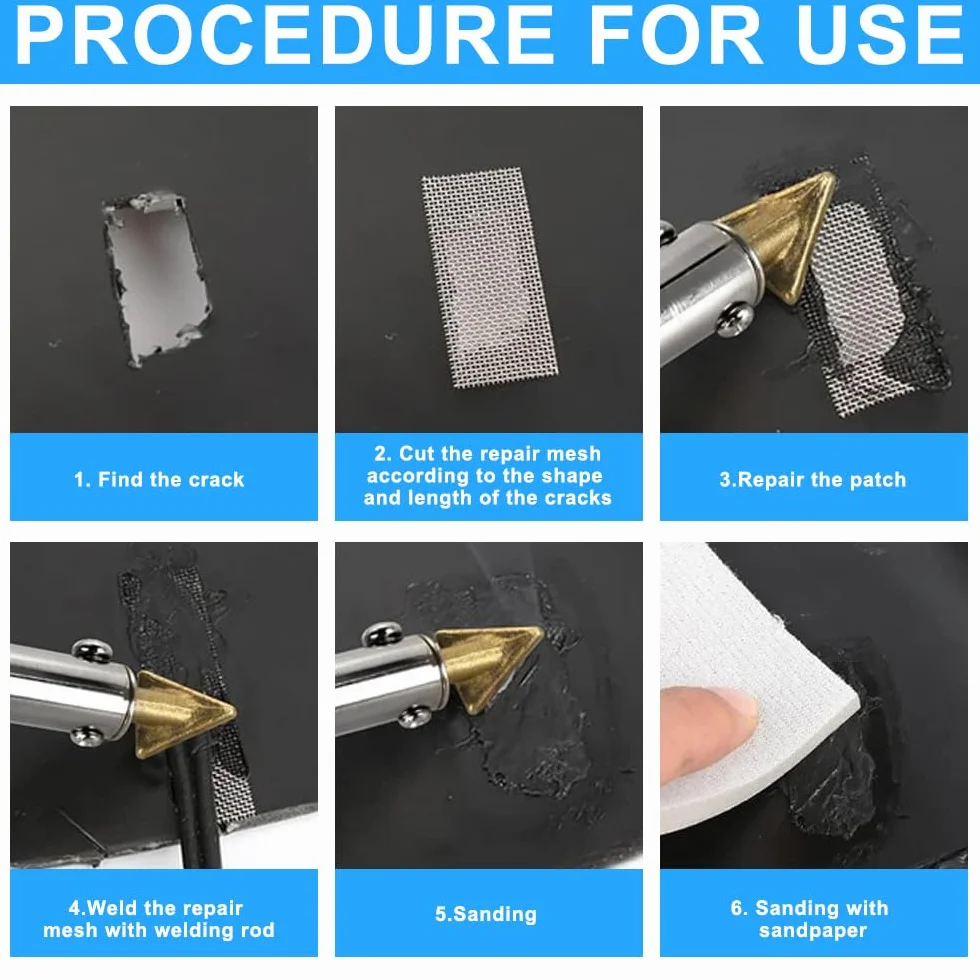 PROCEDURE FOR USE

1. Find the crack

2. Cut the repair mesh according to the shape and length of the cracks

3.Repair the patch

4.Weld the repair mesh with welding rod

5.Sanding

6. Sanding with sandpaper