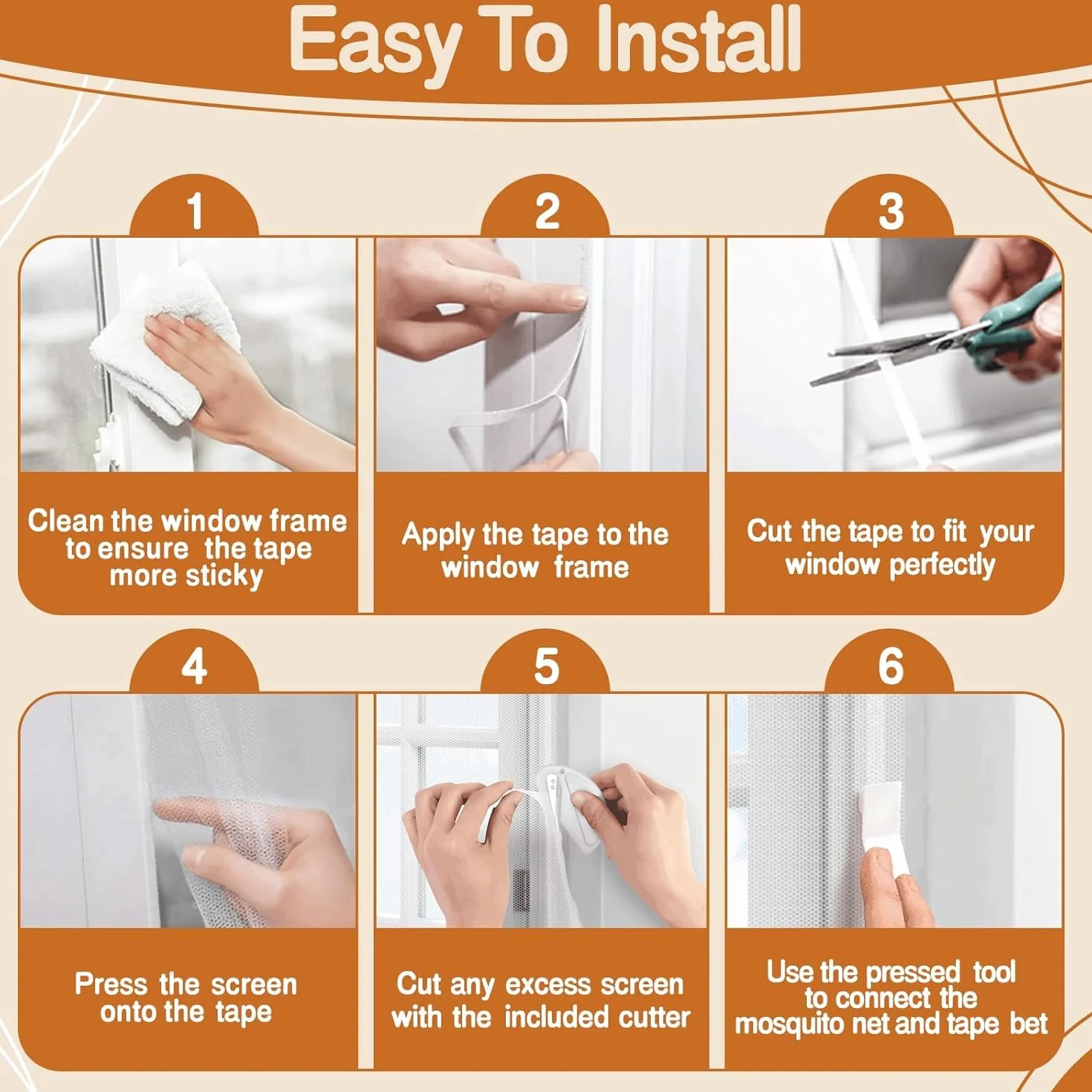 Easy To Install

1

Clean the window frame to ensure the tape more sticky

2

Apply the tape to the window frame

3

Cut the tape to fit your window perfectly

4

Press the screen onto the tape

5

Cut any excess screen with the included cutter

6

Use the pressed tool to connect the mosquito net and tape bet