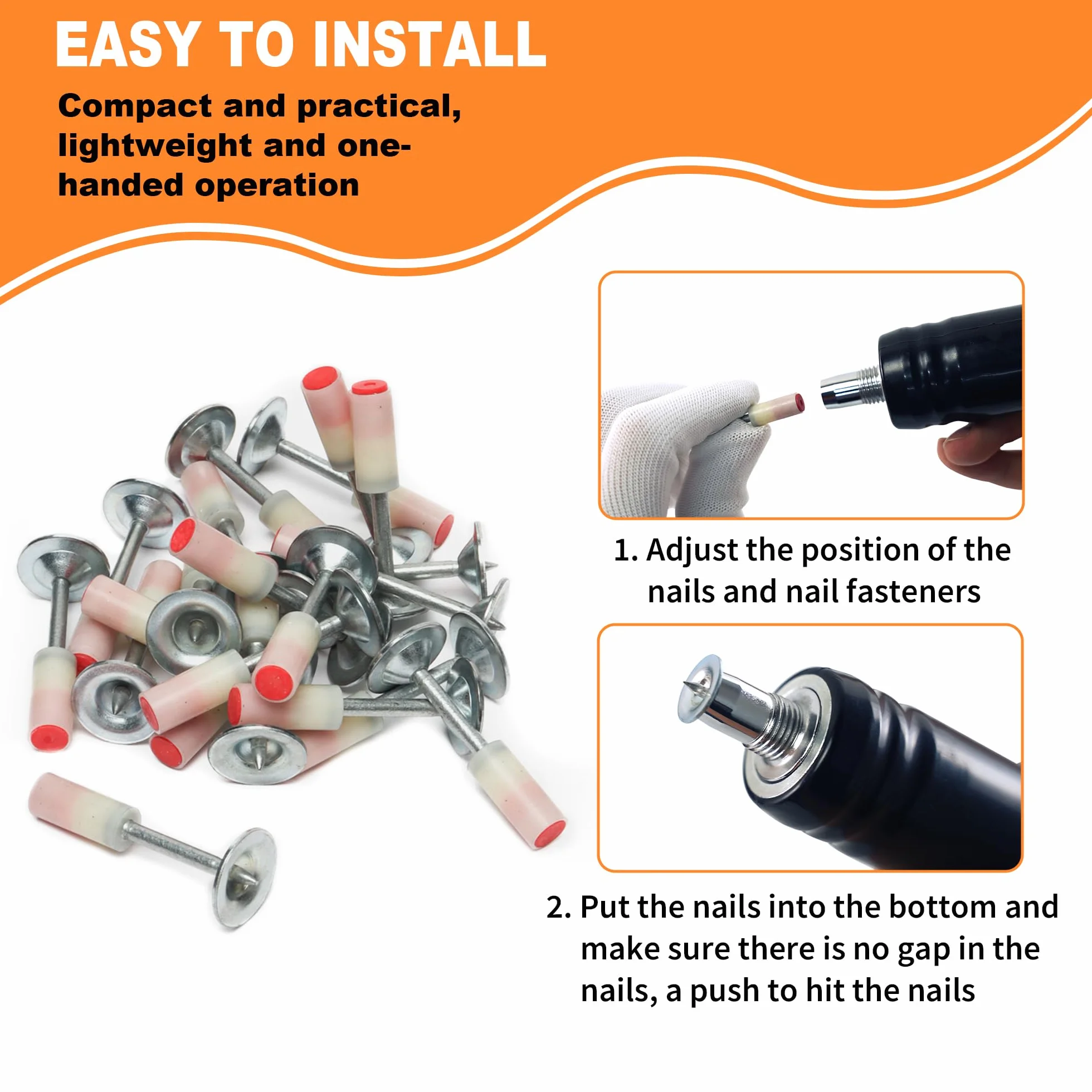 EASY TO INSTALL

Compact and practical, lightweight and one-handed operation

1. Adjust the position of the nails and nail fasteners

2. Put the nails into the bottom and make sure there is no gap in the nails, a push to hit the nails