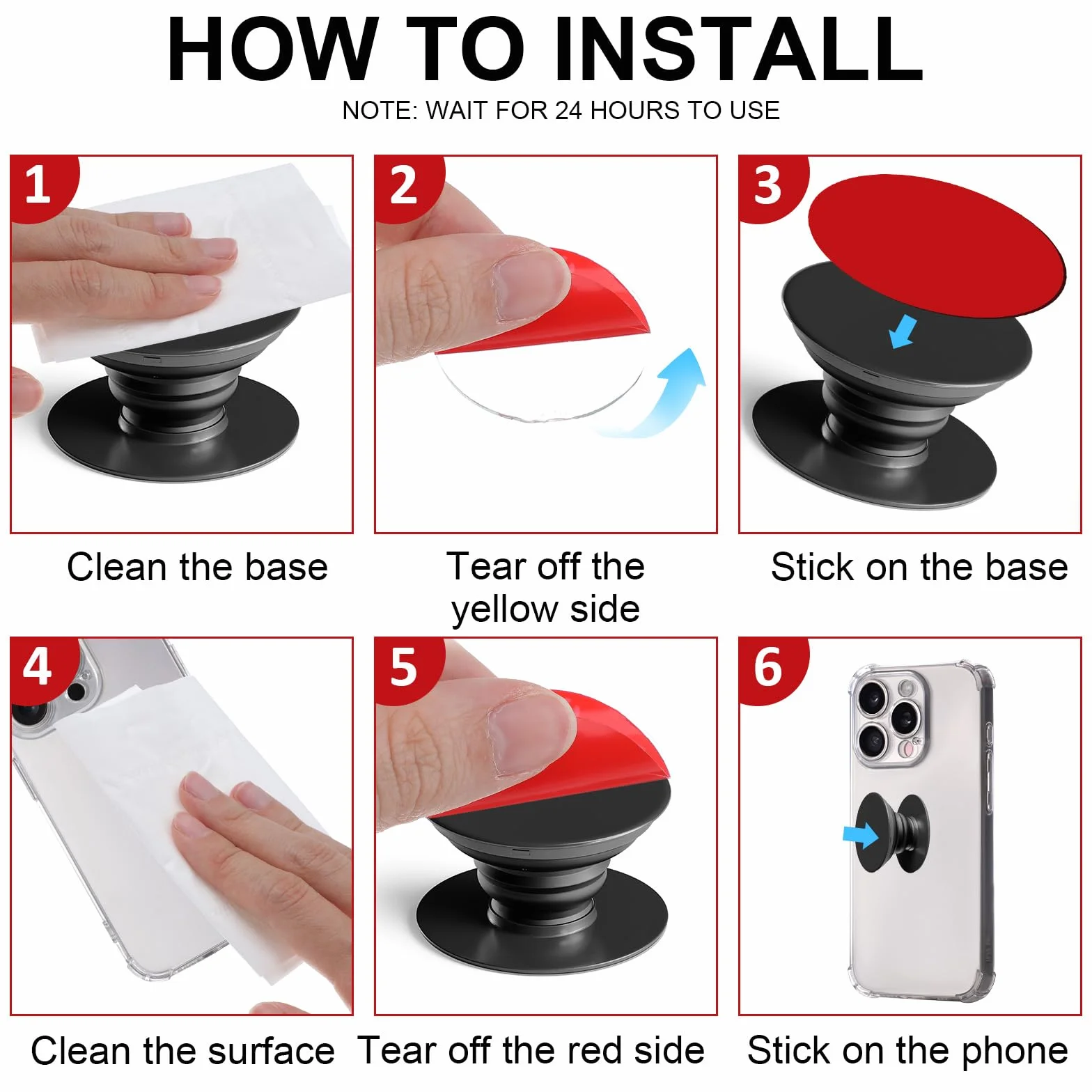 HOW TO INSTALL

NOTE: WAIT FOR 24 HOURS TO USE

1

Clean the base

2

Tear off the yellow side

3

Stick on the base

4

Clean the surface

5

Tear off the red side

6

Stick on the phone