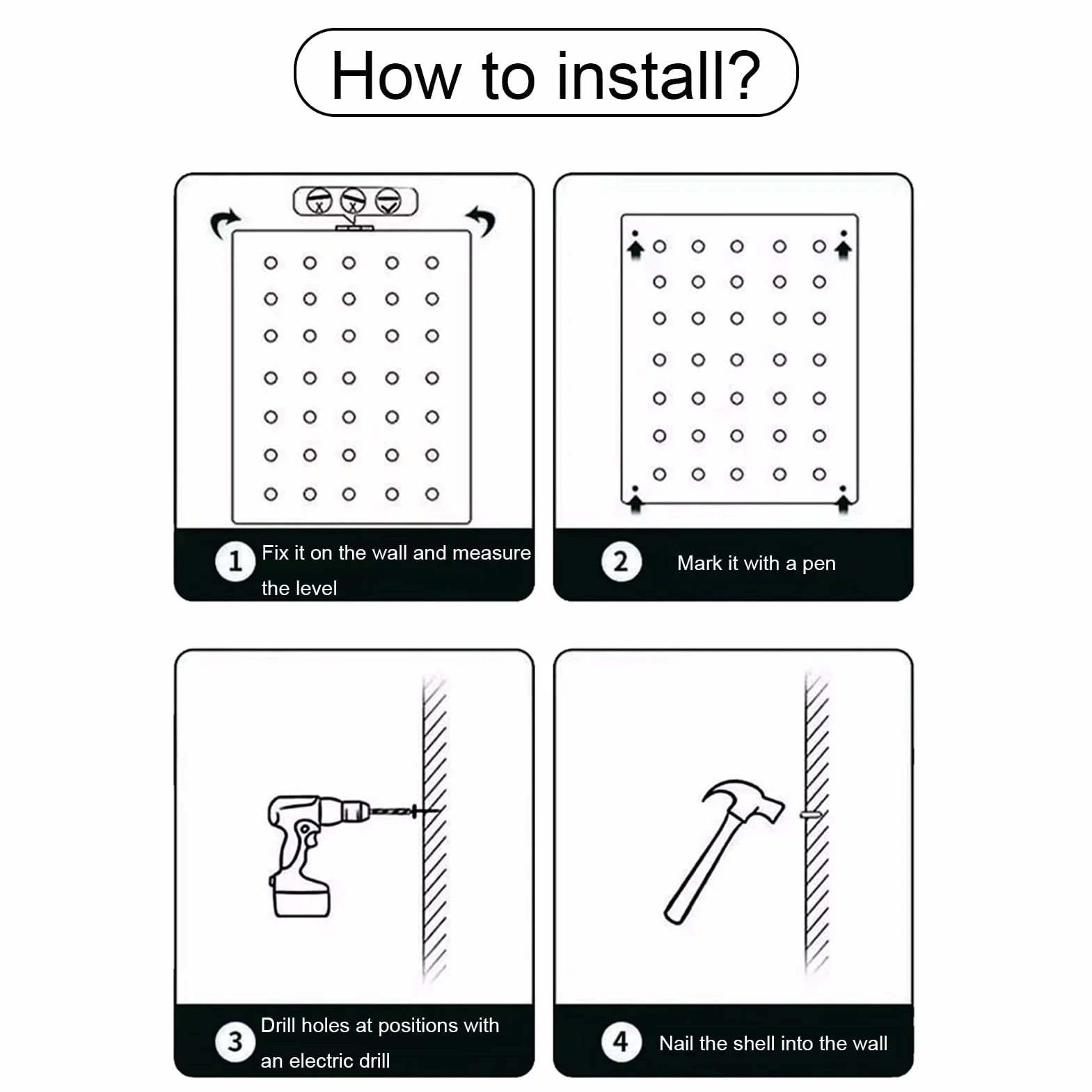 How to install?

1 Fix it on the wall and measure the level

2 Mark it with a pen

3 Drill holes at positions with an electric drill

4 Nail the shell into the wall