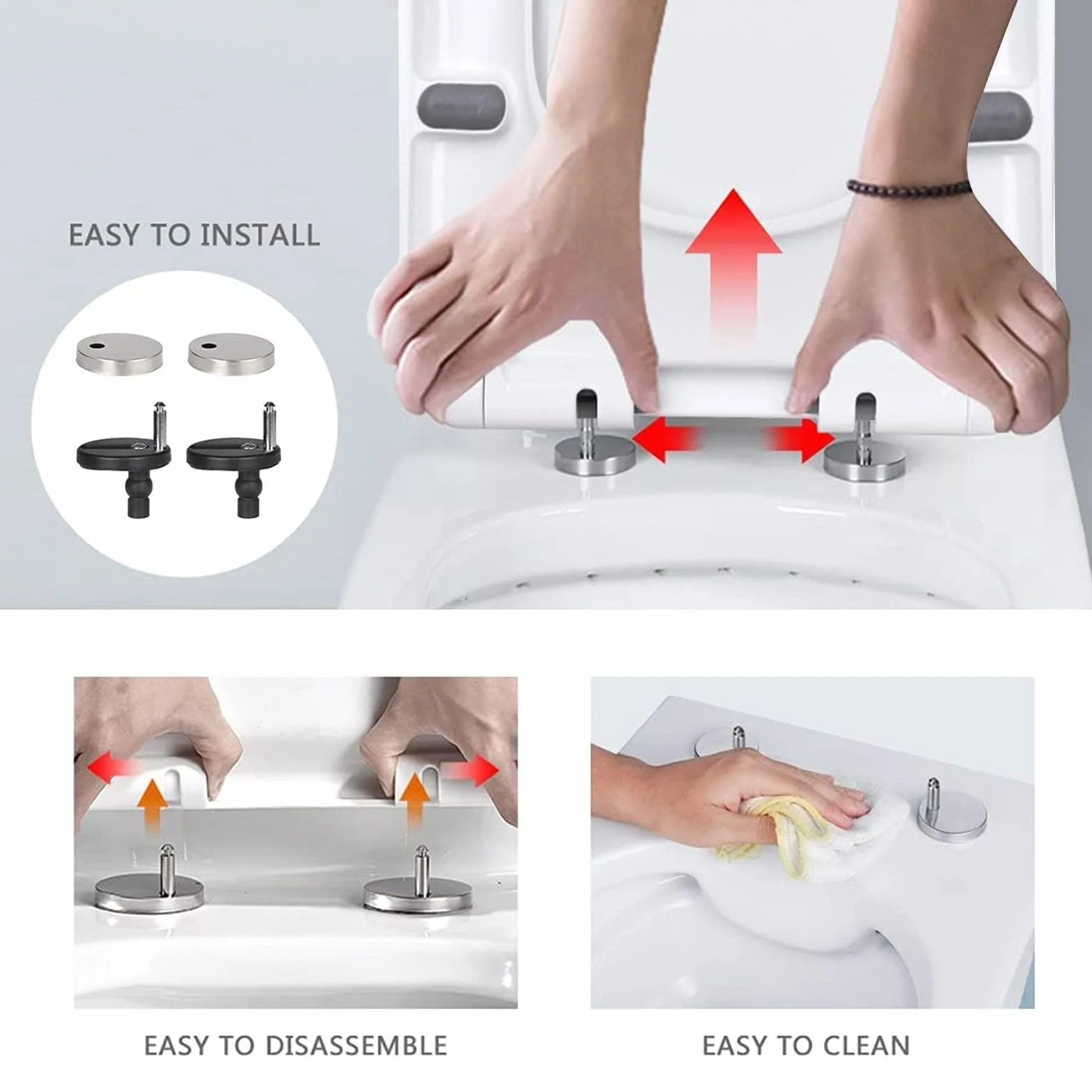 EASY TO INSTALL

EASY TO DISASSEMBLE

EASY TO CLEAN