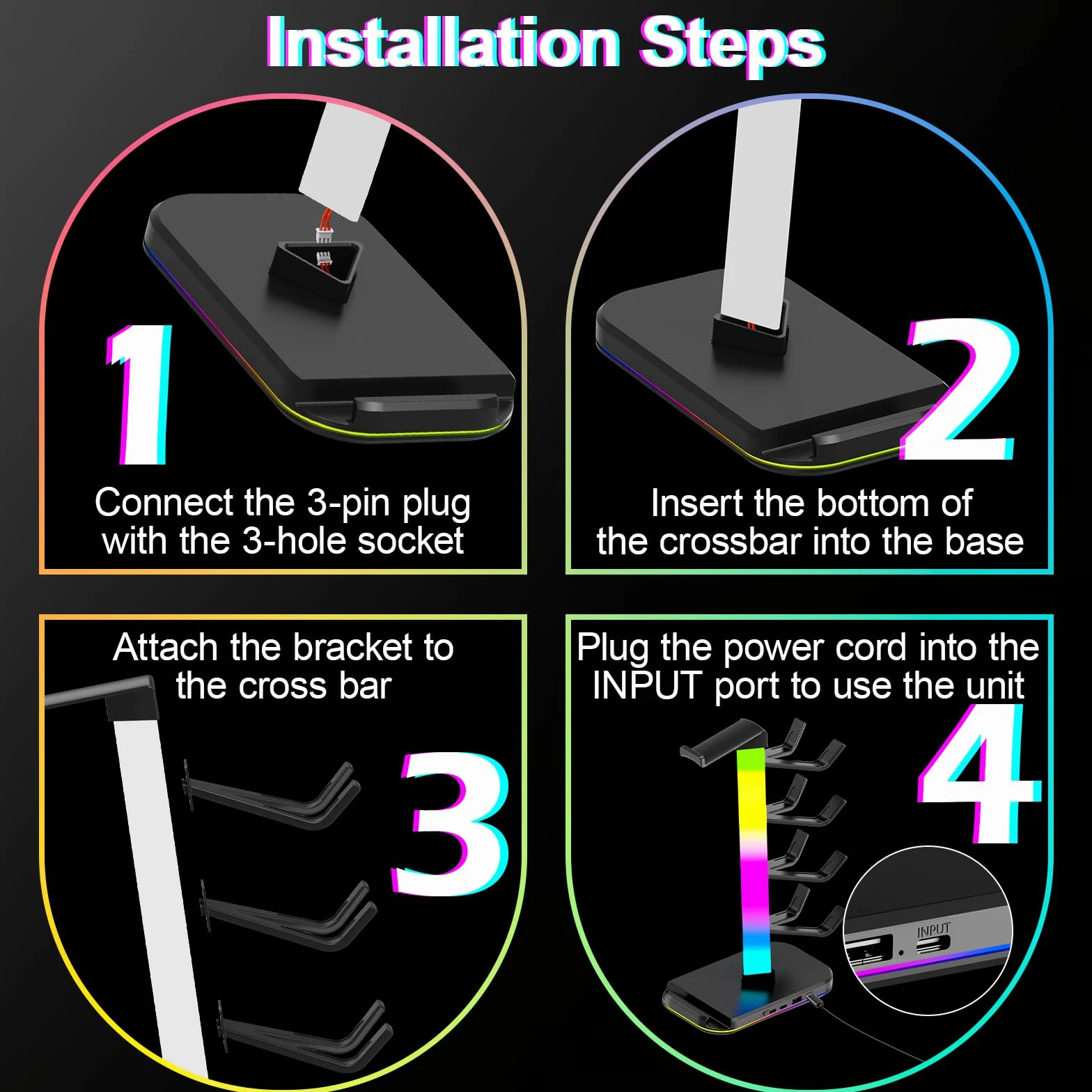 Installation Steps

1

Connect the 3-pin plug with the 3-hole socket

2

Insert the bottom of the crossbar into the base

Attach the bracket to the cross bar

3

Plug the power cord into the INPUT port to use the unit

4

INPUT