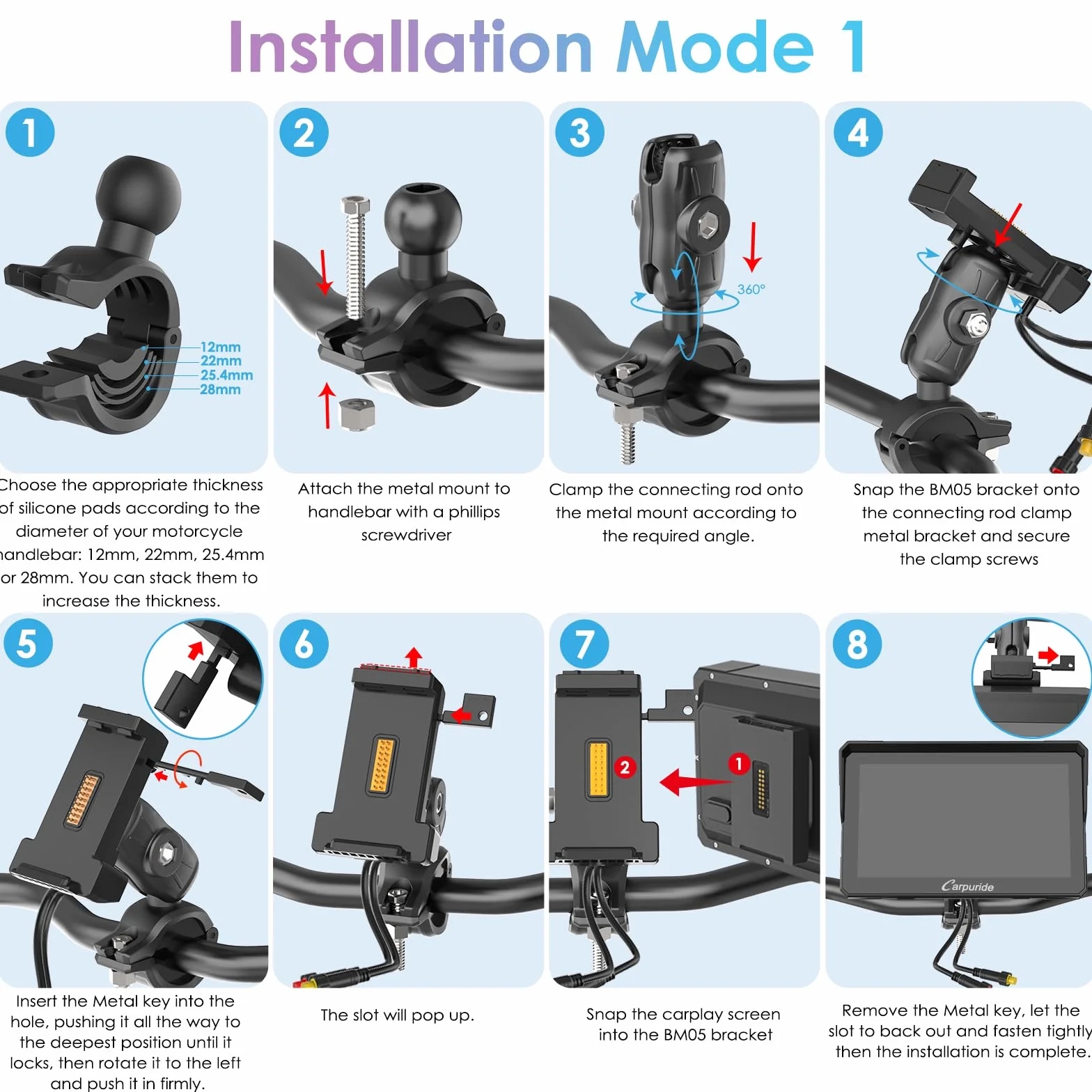 Installation Mode 1

1

12mm
22mm
25.4mm
28mm

Choose the appropriate thickness of silicone pads according to the diameter of your motorcycle handlebar: 12mm, 22mm, 25.4mm or 28mm. You can stack them to increase the thickness.

2

Attach the metal mount to handlebar with a phillips screwdriver

3

360°

Clamp the connecting rod onto the metal mount according to the required angle.

4

Snap the BM05 bracket onto the connecting rod clamp metal bracket and secure the clamp screws

5

Insert the Metal key into the hole, pushing it all the way to the deepest position until it locks, then rotate it to the left and push it in firmly.

6

The slot will pop up.

7

2

1

Snap the carplay screen into the BM05 bracket

8

Carpuride

Remove the Metal key, let the slot to back out and fasten tightly then the installation is complete.