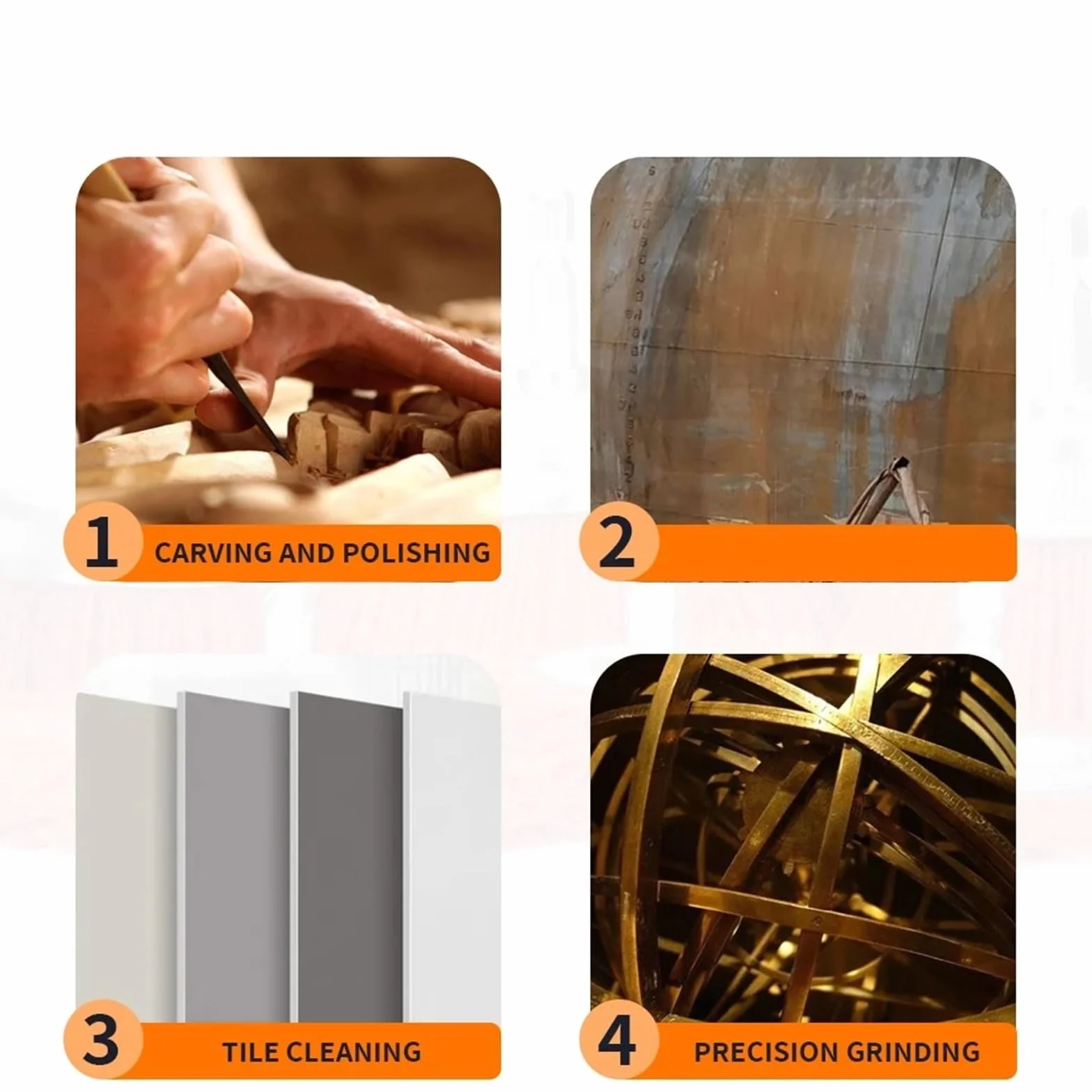 1 CARVING AND POLISHING

2

3 TILE CLEANING

4 PRECISION GRINDING