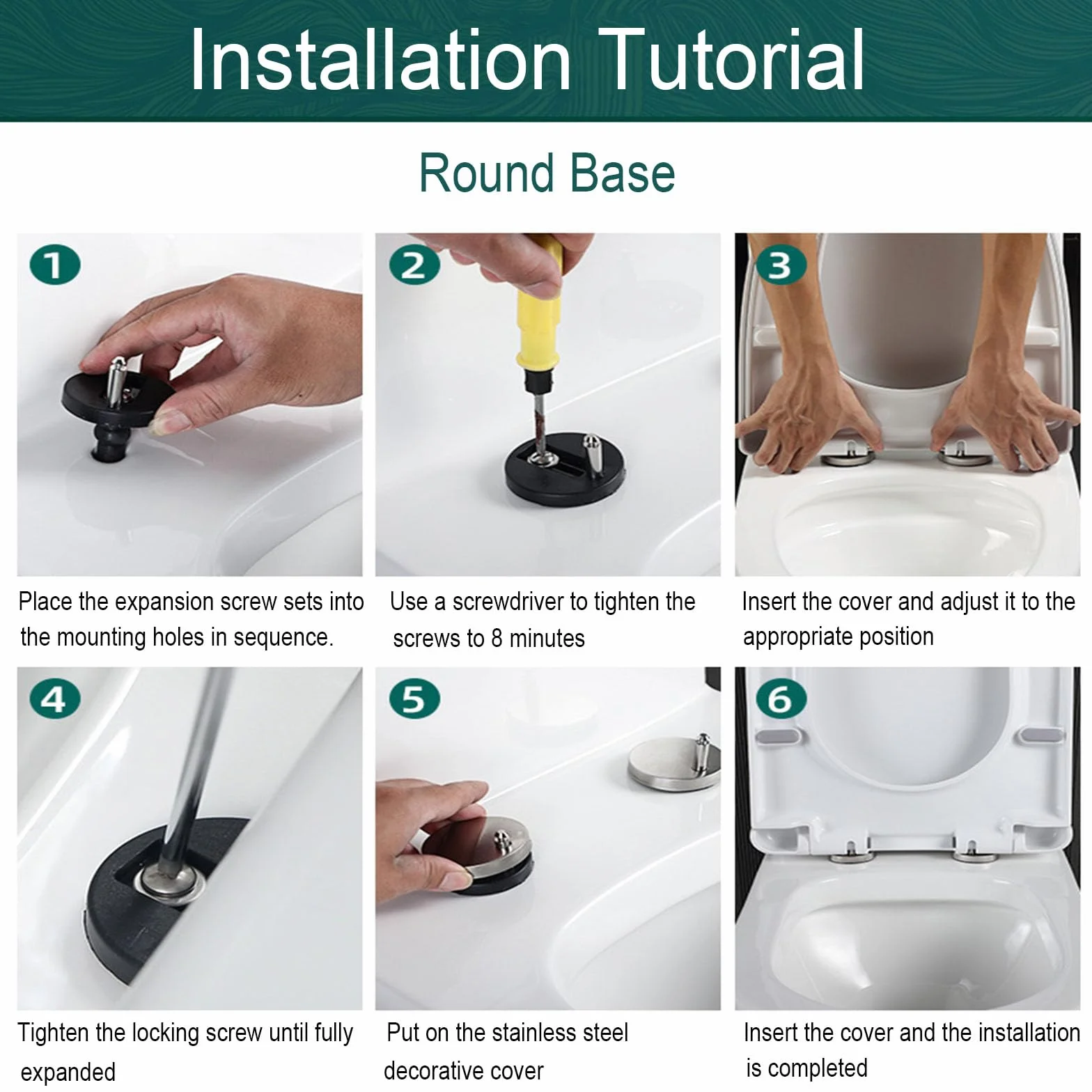 Installation Tutorial

Round Base

1

Place the expansion screw sets into the mounting holes in sequence.

2

Use a screwdriver to tighten the screws to 8 minutes

3

Insert the cover and adjust it to the appropriate position

4

Tighten the locking screw until fully expanded

5

Put on the stainless steel decorative cover

6

Insert the cover and the installation is completed