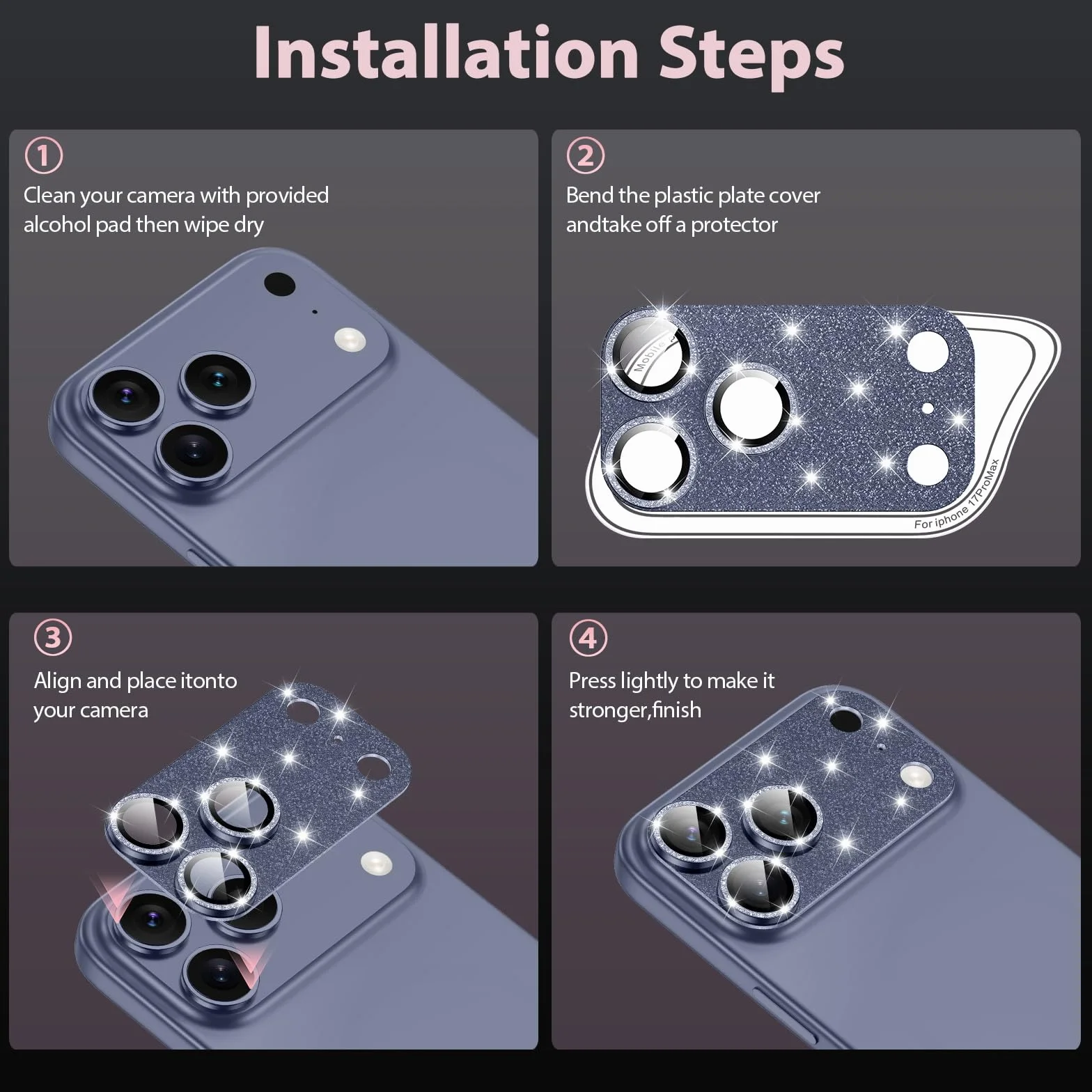 Installation Steps

①
Clean your camera with provided alcohol pad then wipe dry

②
Bend the plastic plate cover andtake off a protector

Mobile

For iphone 17ProMax

③
Align and place itonto your camera

④
Press lightly to make it stronger,finish