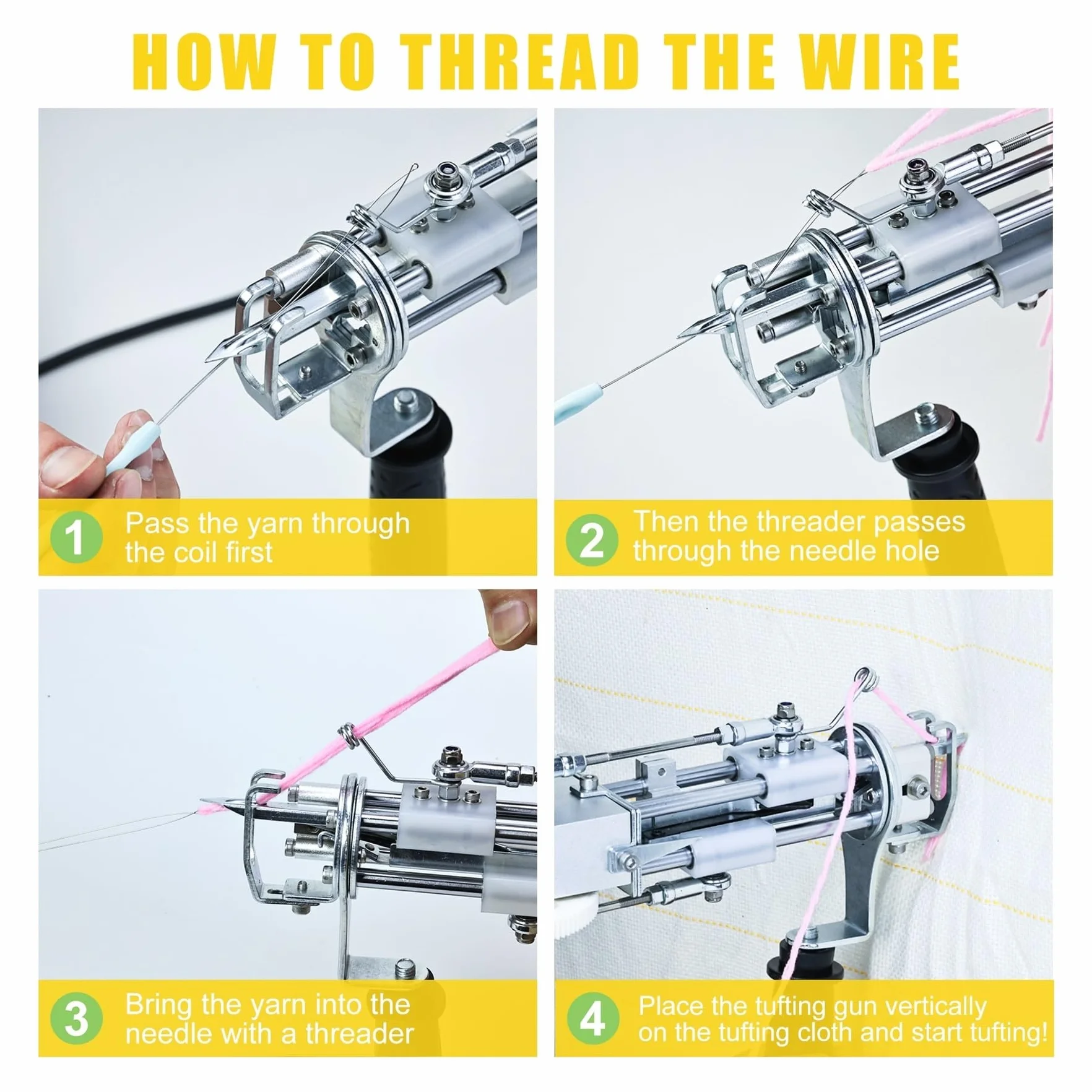 HOW TO THREAD THE WIRE

1 Pass the yarn through the coil first

2 Then the threader passes through the needle hole

3 Bring the yarn into the needle with a threader

4 Place the tufting gun vertically on the tufting cloth and start tufting!