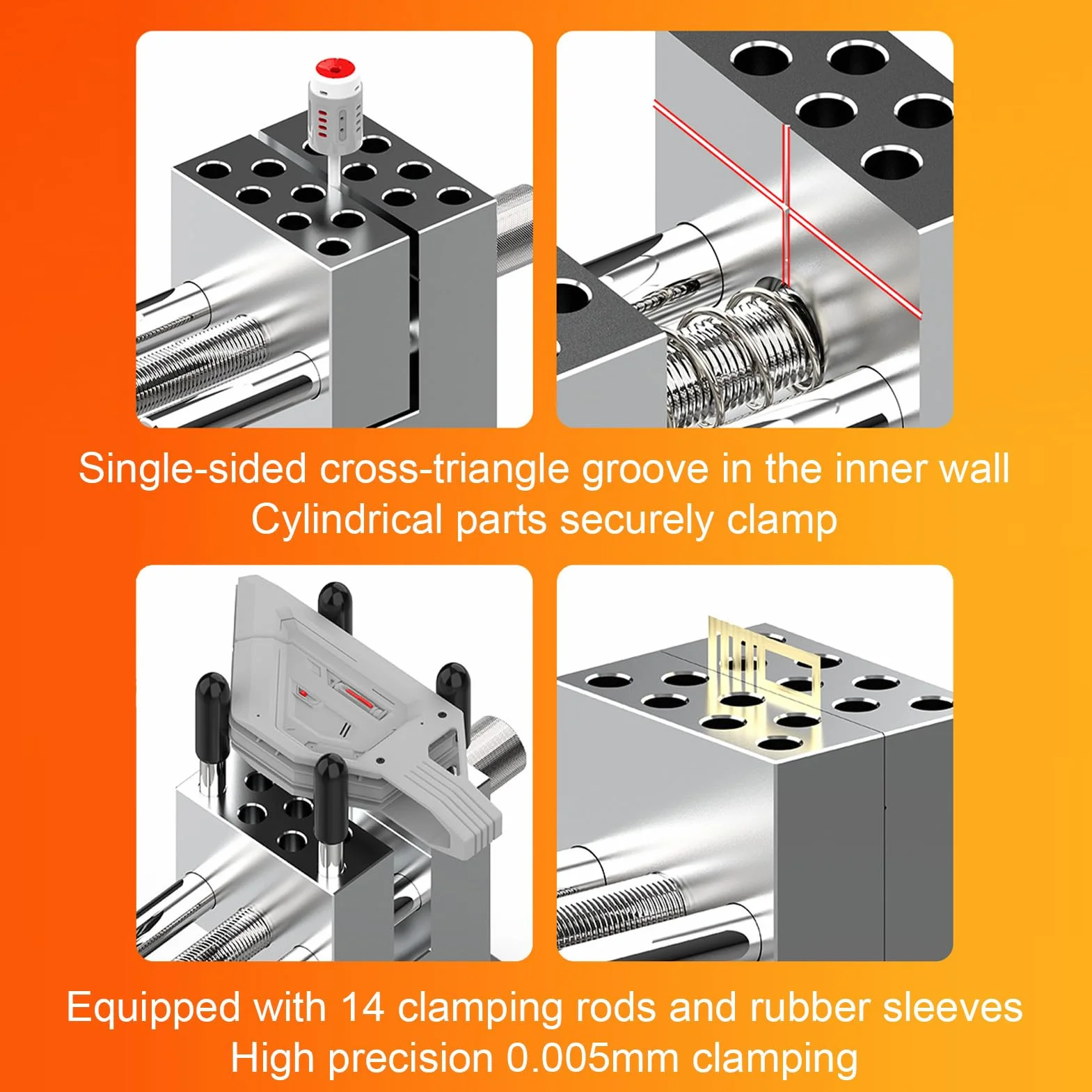 Single-sided cross-triangle groove in the inner wall
Cylindrical parts securely clamp

Equipped with 14 clamping rods and rubber sleeves
High precision 0.005mm clamping