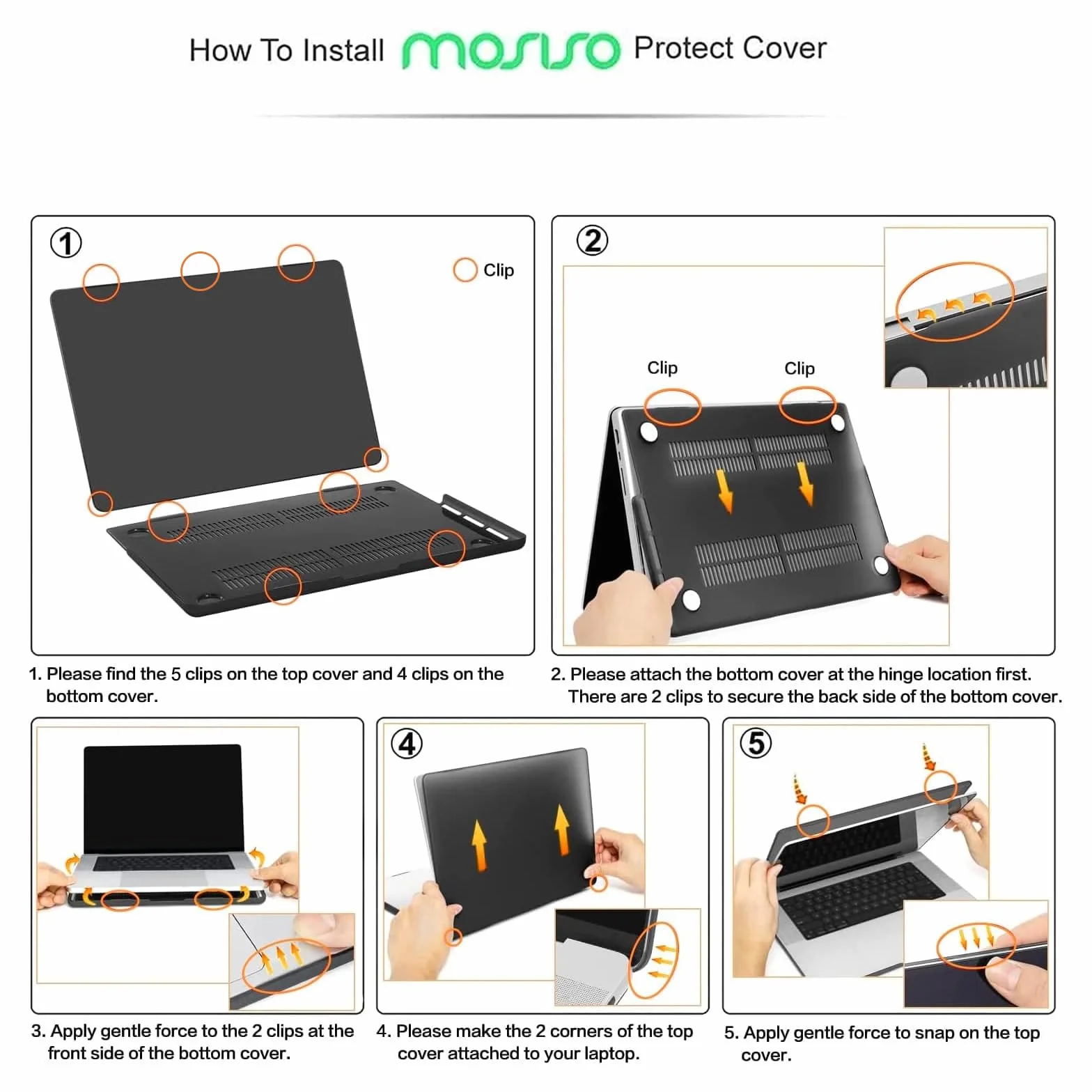 How To Install mosiso Protect Cover

①

Clip

1. Please find the 5 clips on the top cover and 4 clips on the bottom cover.

②

Clip

Clip

2. Please attach the bottom cover at the hinge location first. There are 2 clips to secure the back side of the bottom cover.

3. Apply gentle force to the 2 clips at the front side of the bottom cover.

④

4. Please make the 2 corners of the top cover attached to your laptop.

⑤

5. Apply gentle force to snap on the top cover.