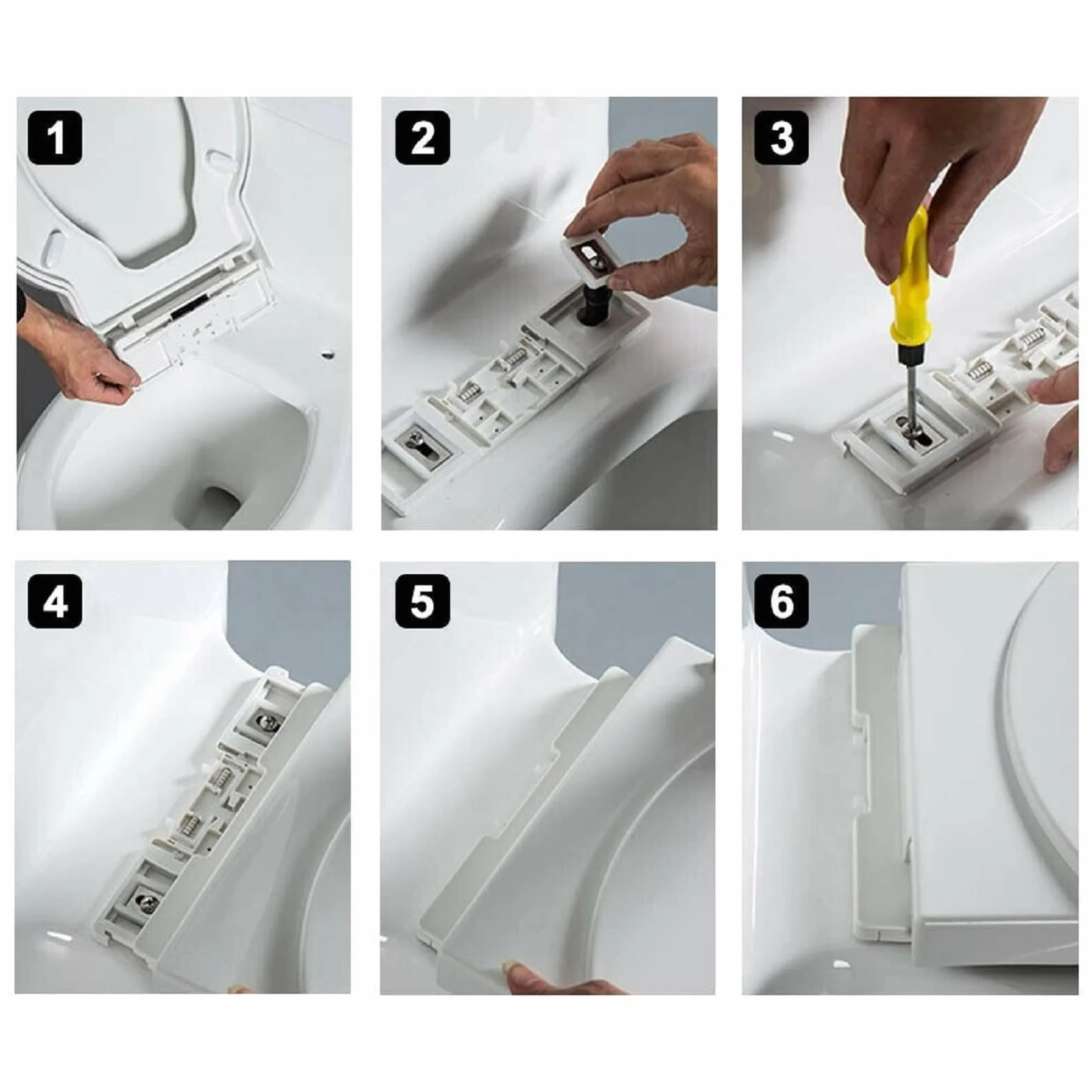 1

2

3

4

5

6