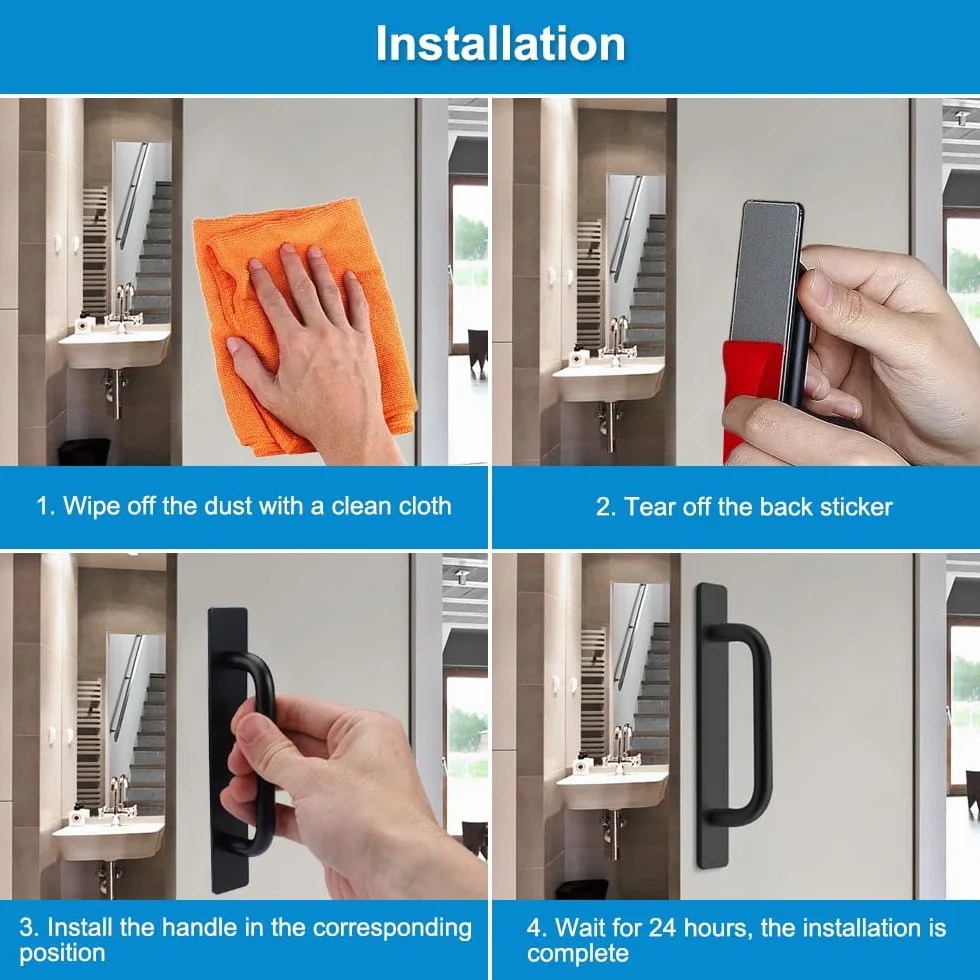 Installation

1. Wipe off the dust with a clean cloth

2. Tear off the back sticker

3. Install the handle in the corresponding position

4. Wait for 24 hours, the installation is complete