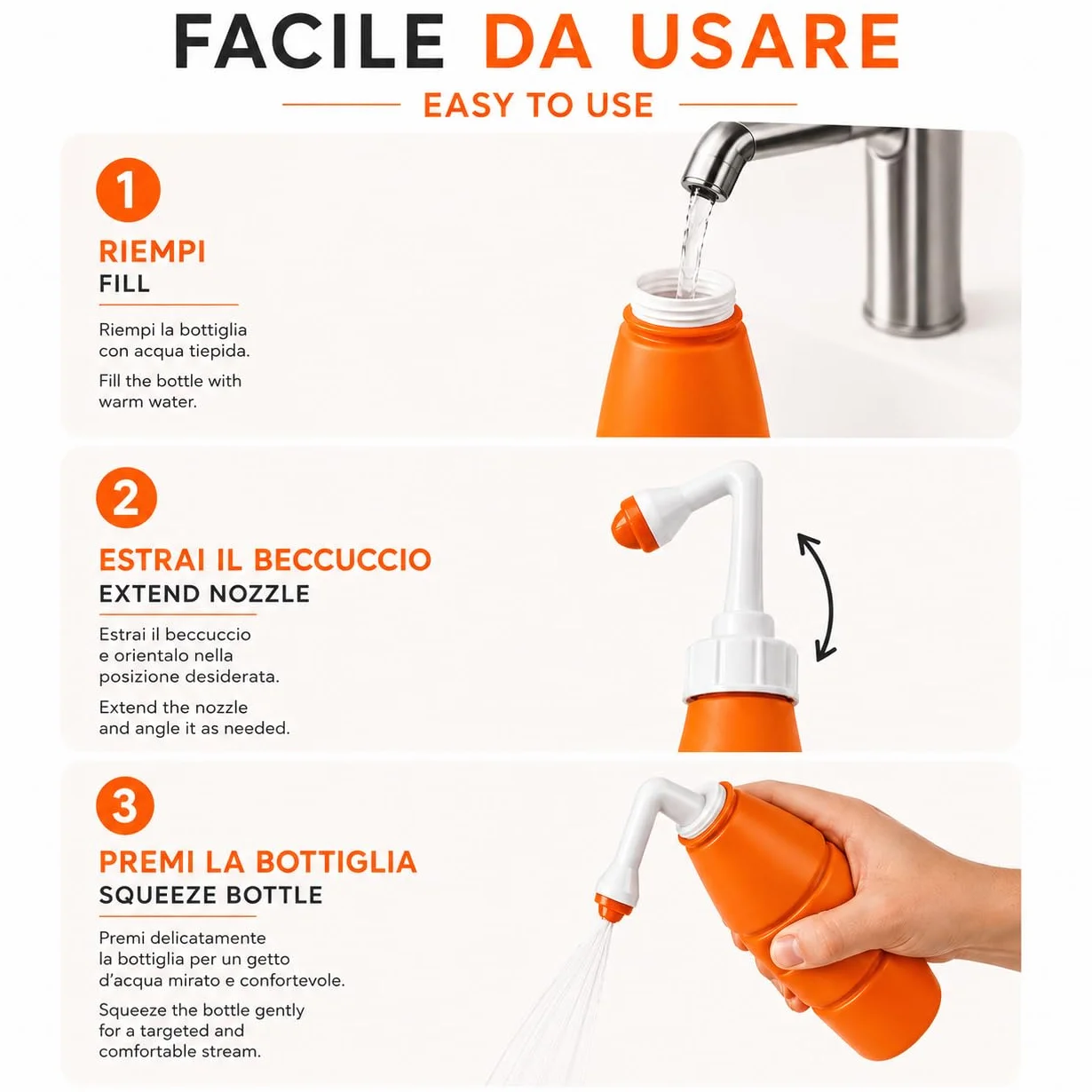 FACILE DA USARE

EASY TO USE

1

RIEMPI
FILL

Riempi la bottiglia con acqua tiepida.

Fill the bottle with warm water.

2

ESTRAI IL BECCUCCIO
EXTEND NOZZLE

Estrai il beccuccio e orientalo nella posizione desiderata.

Extend the nozzle and angle it as needed.

3

PREMI LA BOTTIGLIA
SQUEEZE BOTTLE

Premi delicatamente la bottiglia per un getto d'acqua mirato e confortevole.

Squeeze the bottle gently for a targeted and comfortable stream.