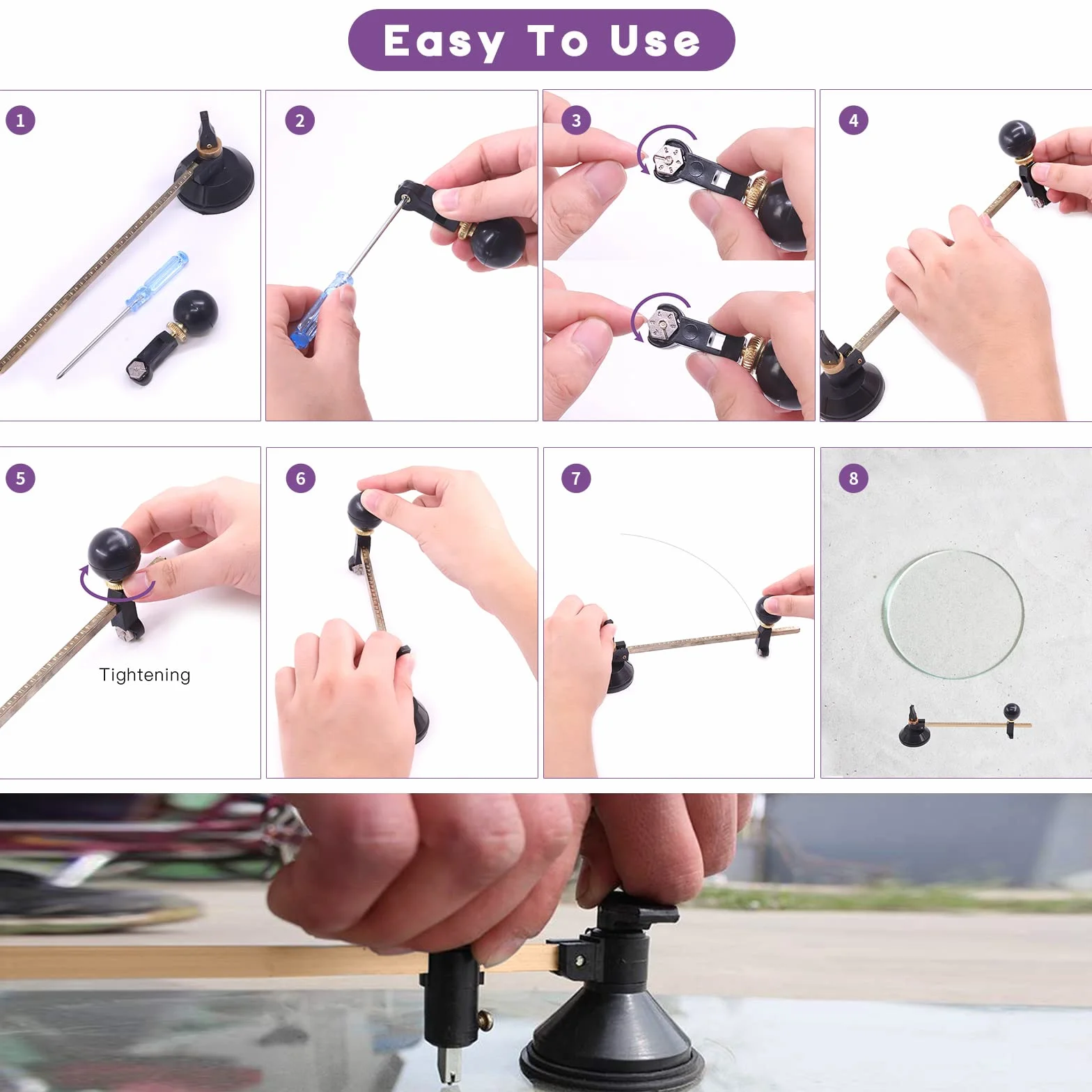 Easy To Use

1

2

3

4

5

Tightening

6

7

8