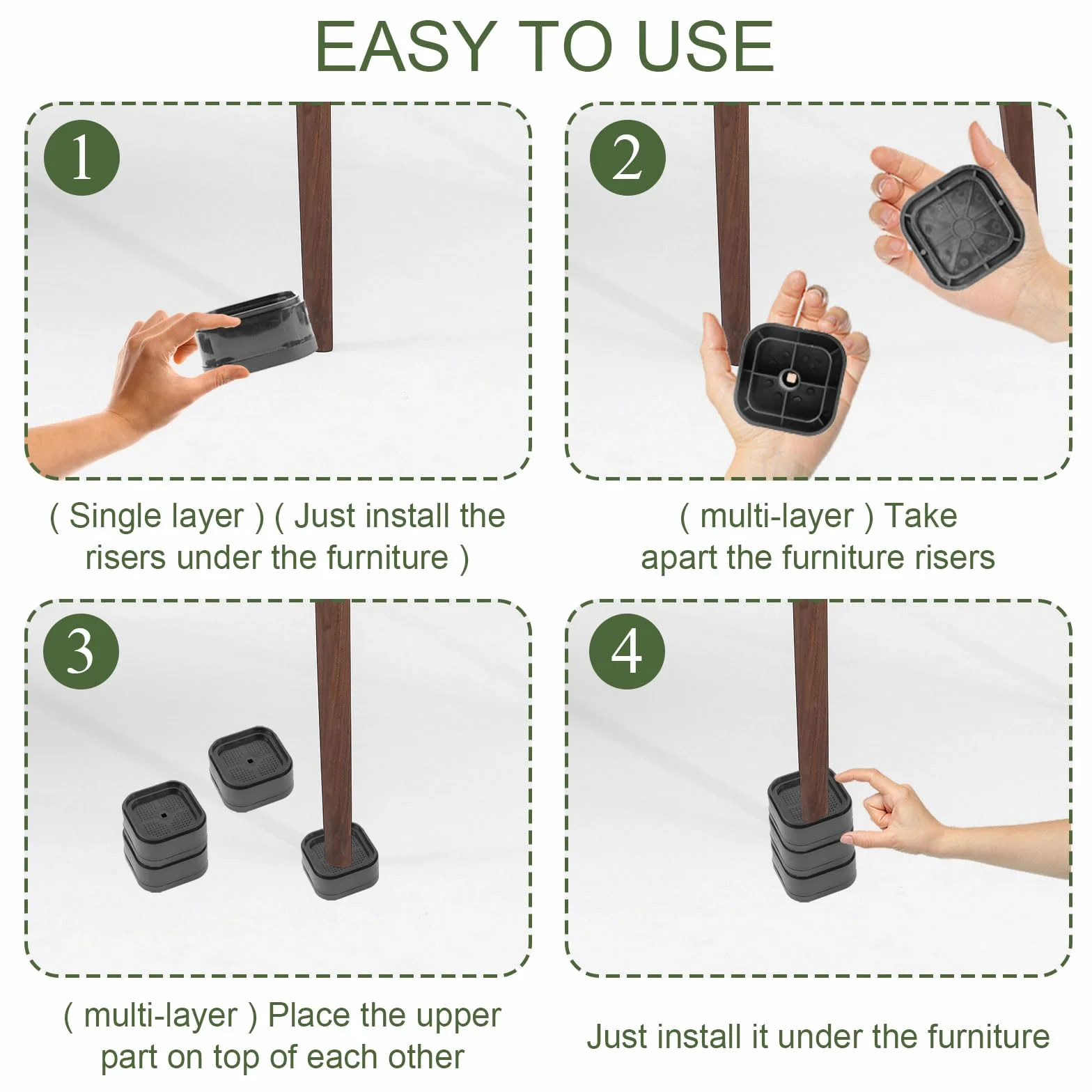 EASY TO USE

1

( Single layer ) ( Just install the risers under the furniture )

2

( multi-layer ) Take apart the furniture risers

3

( multi-layer ) Place the upper part on top of each other

4

Just install it under the furniture