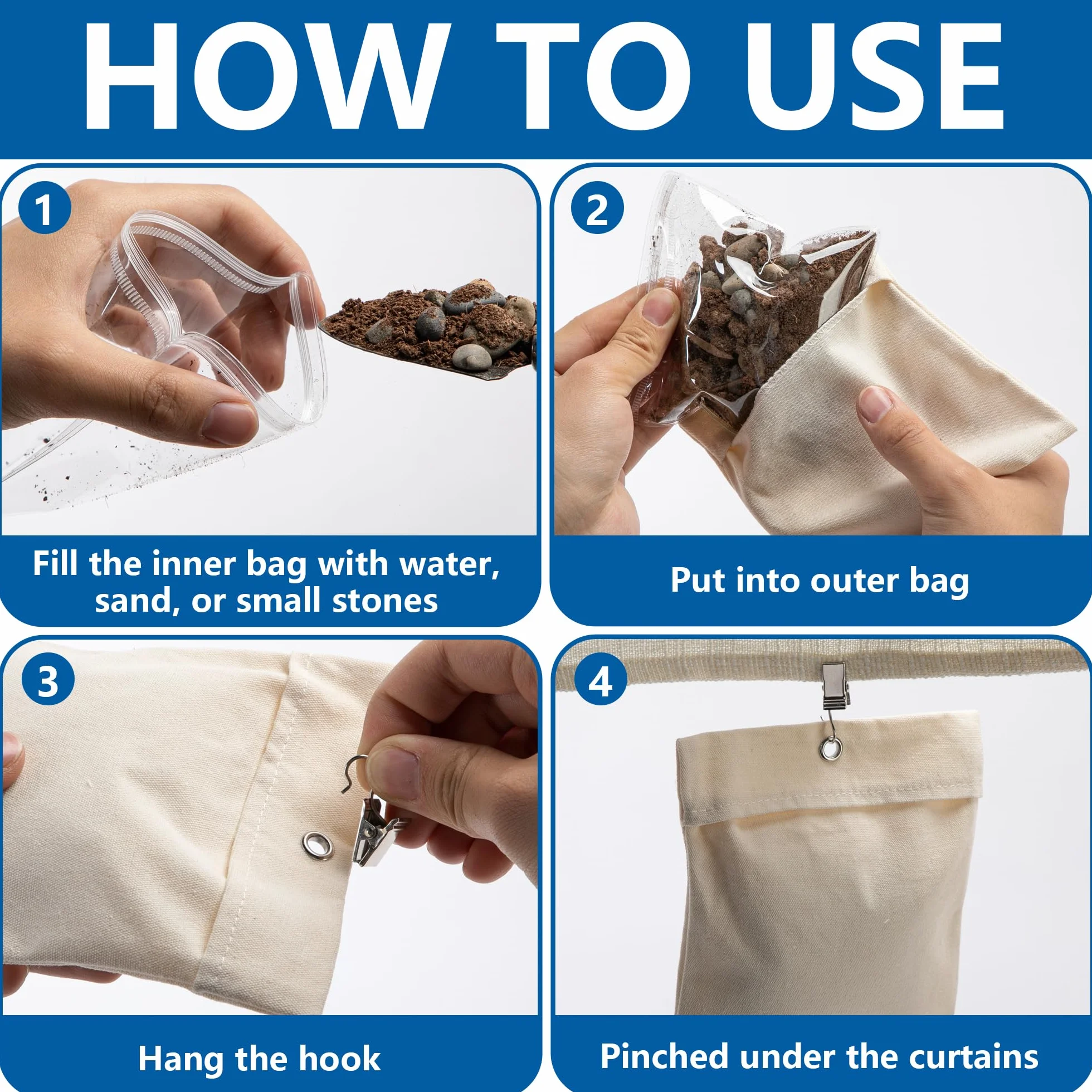 HOW TO USE

1

Fill the inner bag with water, sand, or small stones

2

Put into outer bag

3

Hang the hook

4

Pinched under the curtains