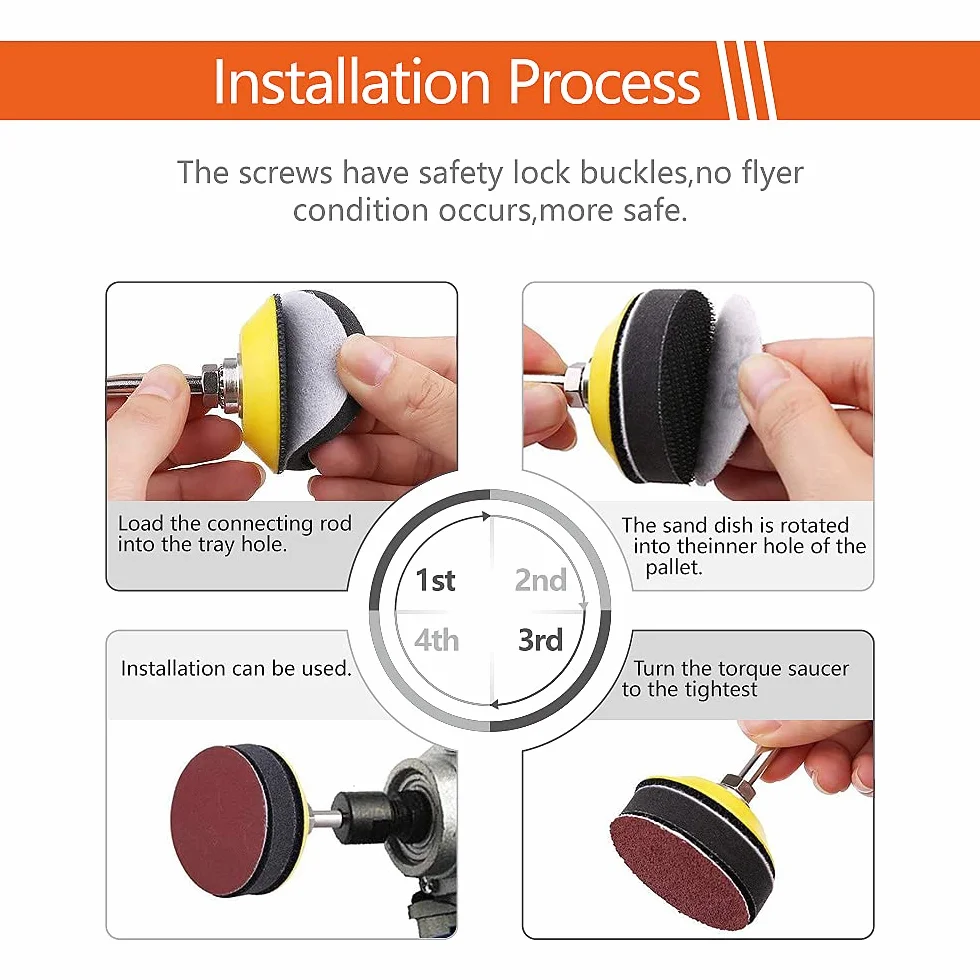 Installation Process

The screws have safety lock buckles,no flyer condition occurs,more safe.

Load the connecting rod into the tray hole.

The sand dish is rotated into theinner hole of the pallet.

1st

2nd

4th

3rd

Installation can be used.

Turn the torque saucer to the tightest