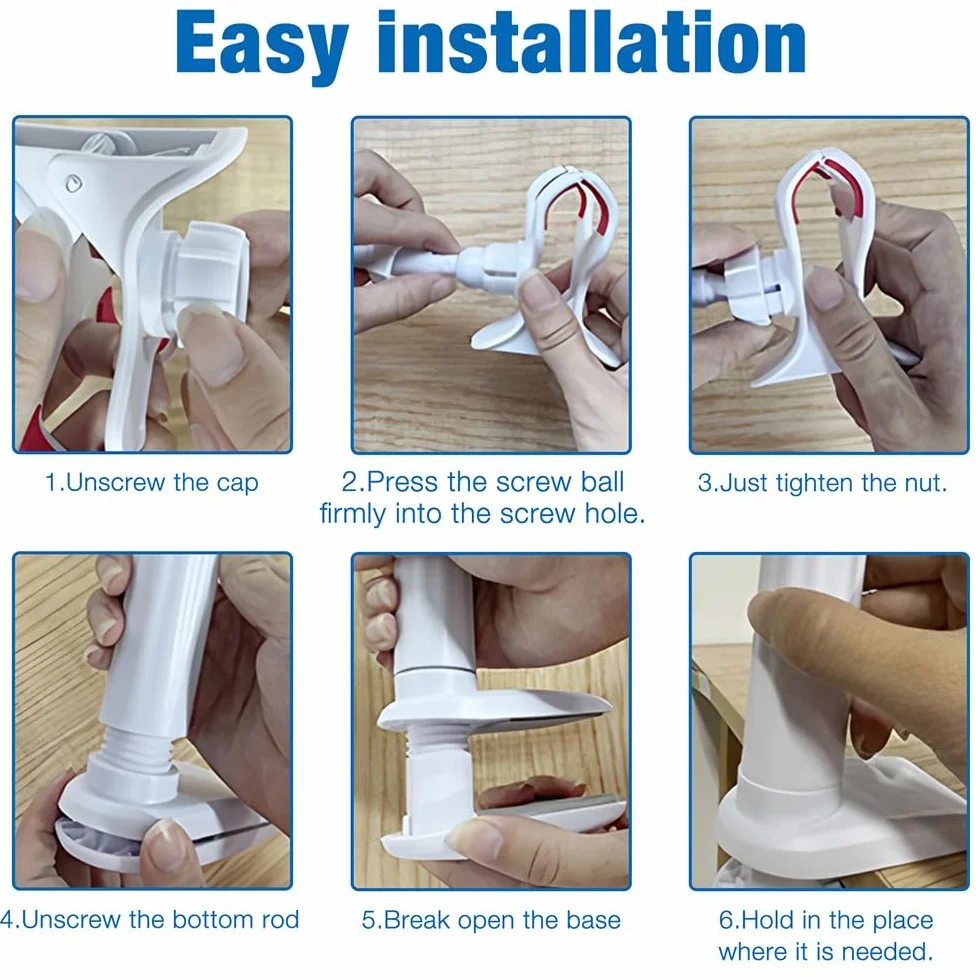 Easy installation

1.Unscrew the cap

2.Press the screw ball firmly into the screw hole.

3.Just tighten the nut.

4.Unscrew the bottom rod

5.Break open the base

6.Hold in the place where it is needed.