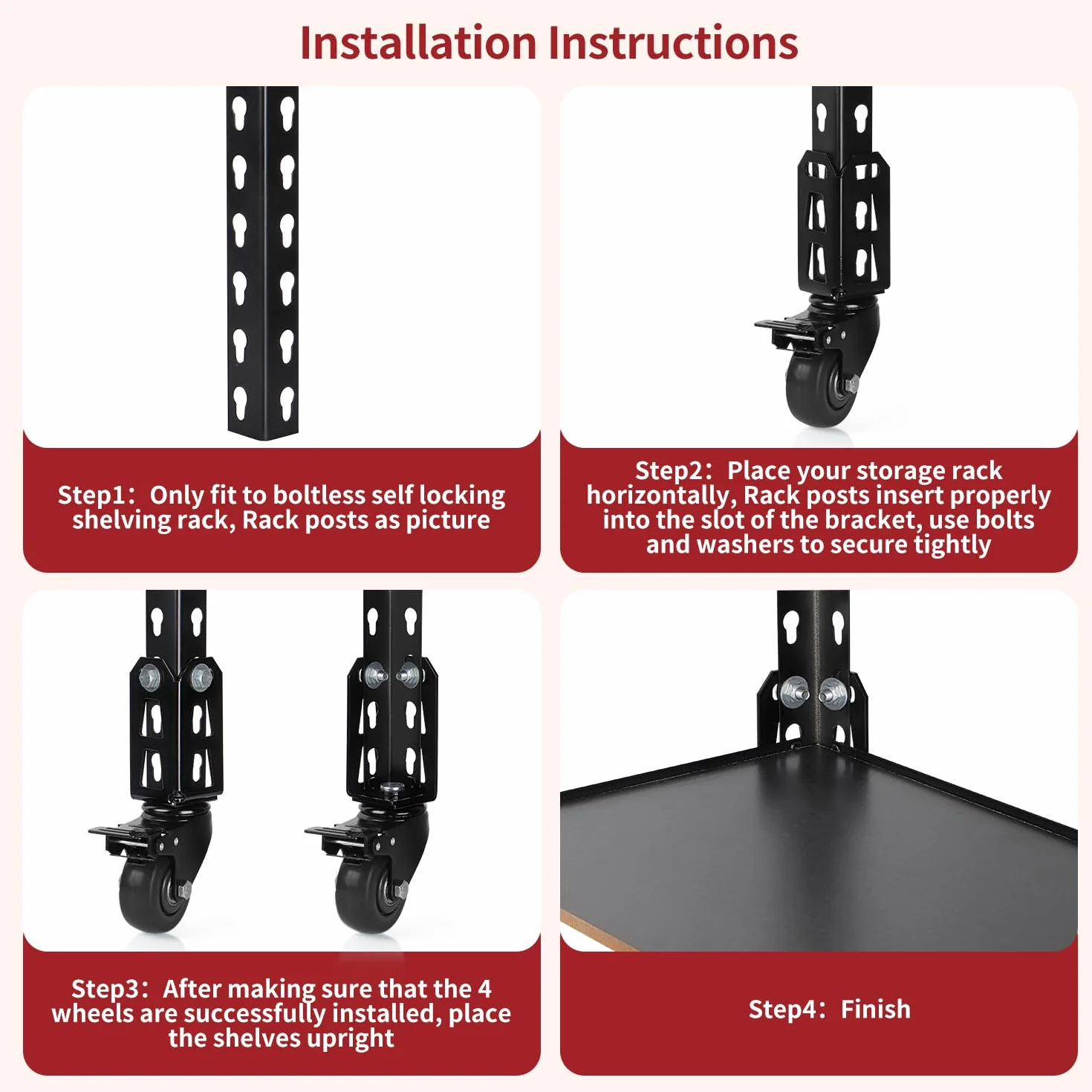 Installation Instructions

Step1: Only fit to boltless self locking shelving rack, Rack posts as picture

Step2: Place your storage rack horizontally, Rack posts insert properly into the slot of the bracket, use bolts and washers to secure tightly

Step3: After making sure that the 4 wheels are successfully installed, place the shelves upright

Step4: Finish