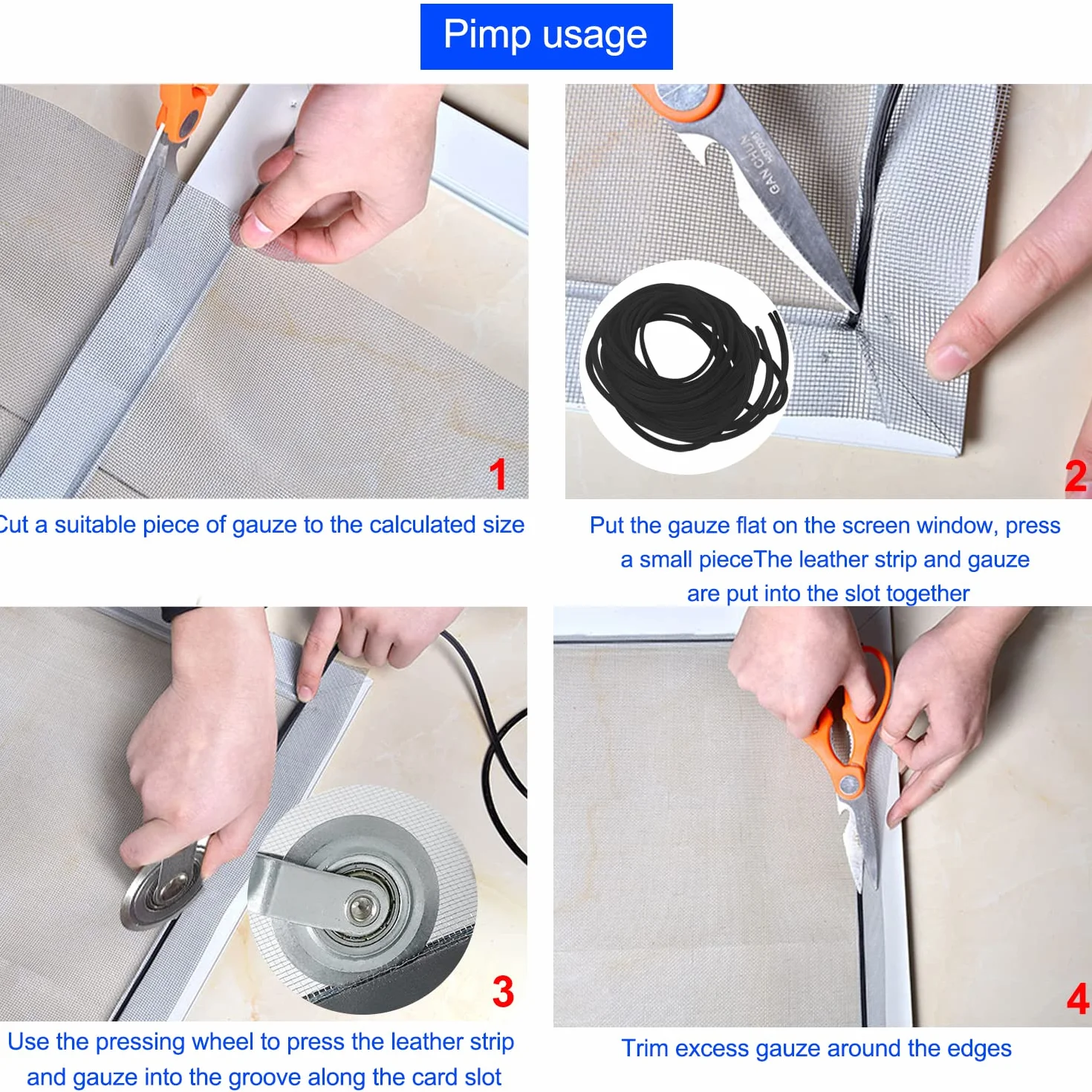 Pimp usage

GAN CHUN

1

Cut a suitable piece of gauze to the calculated size

2

Put the gauze flat on the screen window, press a small pieceThe leather strip and gauze are put into the slot together

3

Use the pressing wheel to press the leather strip and gauze into the groove along the card slot

4

Trim excess gauze around the edges