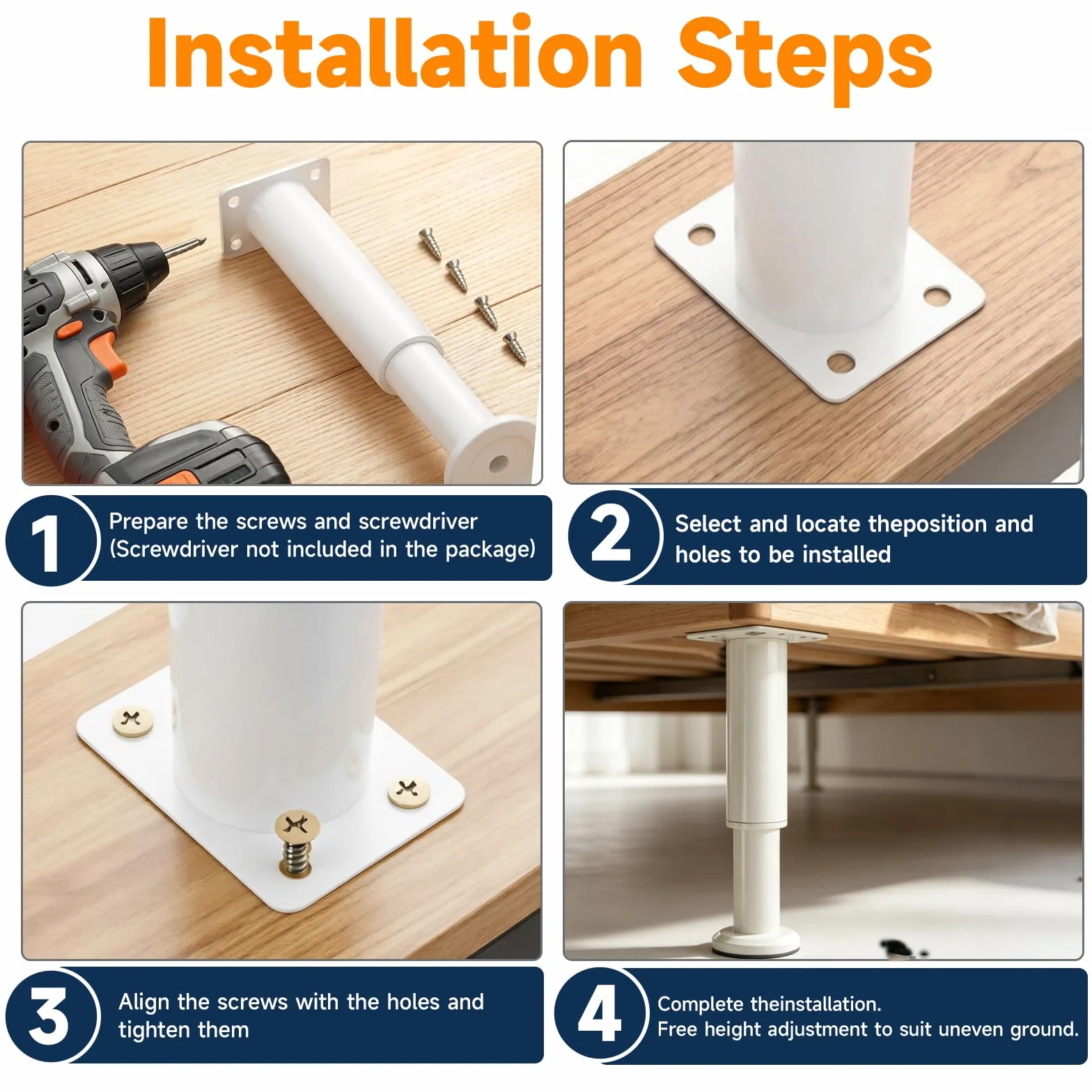 Installation Steps

1
Prepare the screws and screwdriver (Screwdriver not included in the package)

2
Select and locate theposition and holes to be installed

3
Align the screws with the holes and tighten them

4
Complete theinstallation.
Free height adjustment to suit uneven ground.