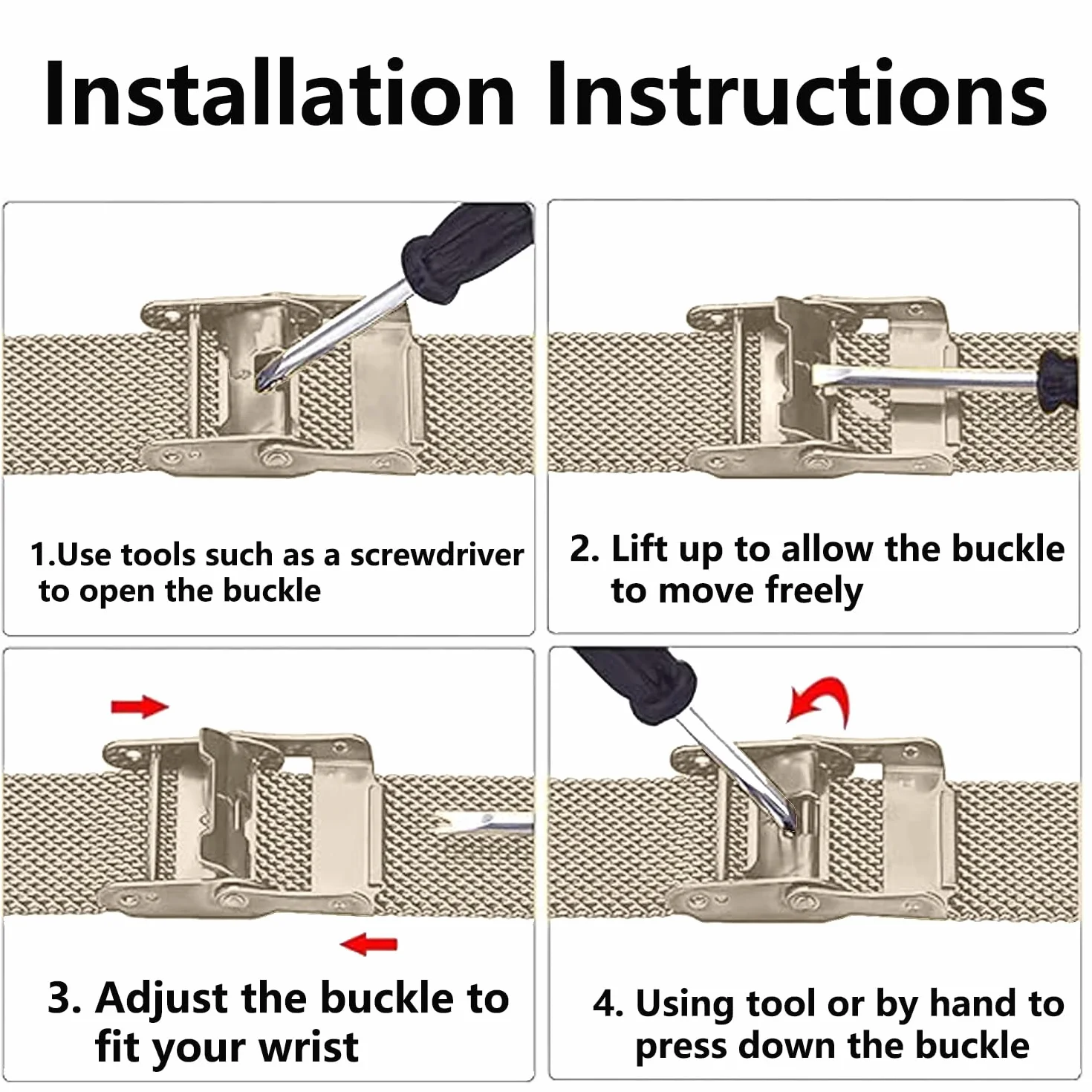 Installation Instructions

1.Use tools such as a screwdriver to open the buckle

2. Lift up to allow the buckle to move freely

3. Adjust the buckle to fit your wrist

4. Using tool or by hand to press down the buckle