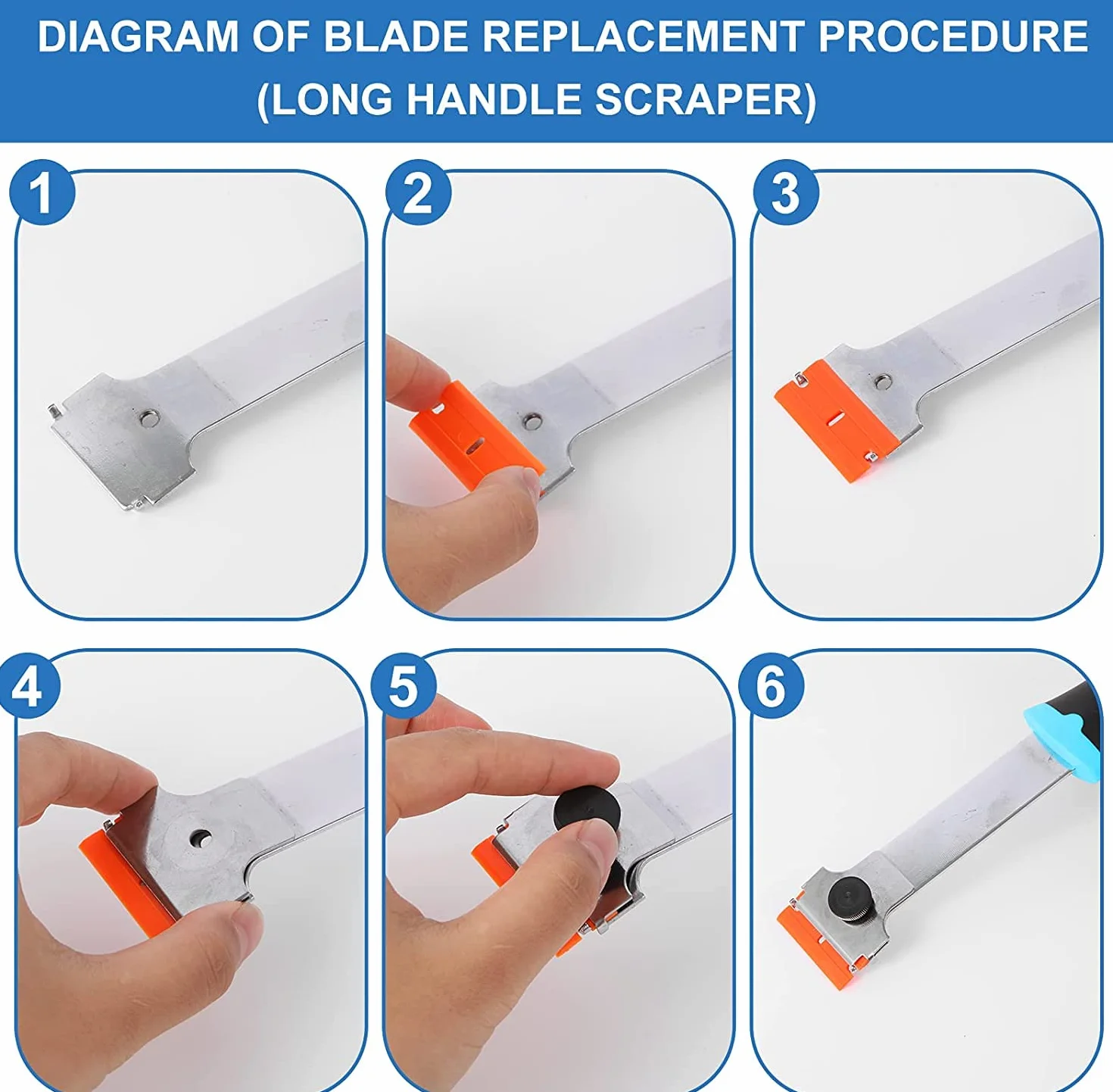 DIAGRAM OF BLADE REPLACEMENT PROCEDURE (LONG HANDLE SCRAPER)

1

2

3

4

5

6