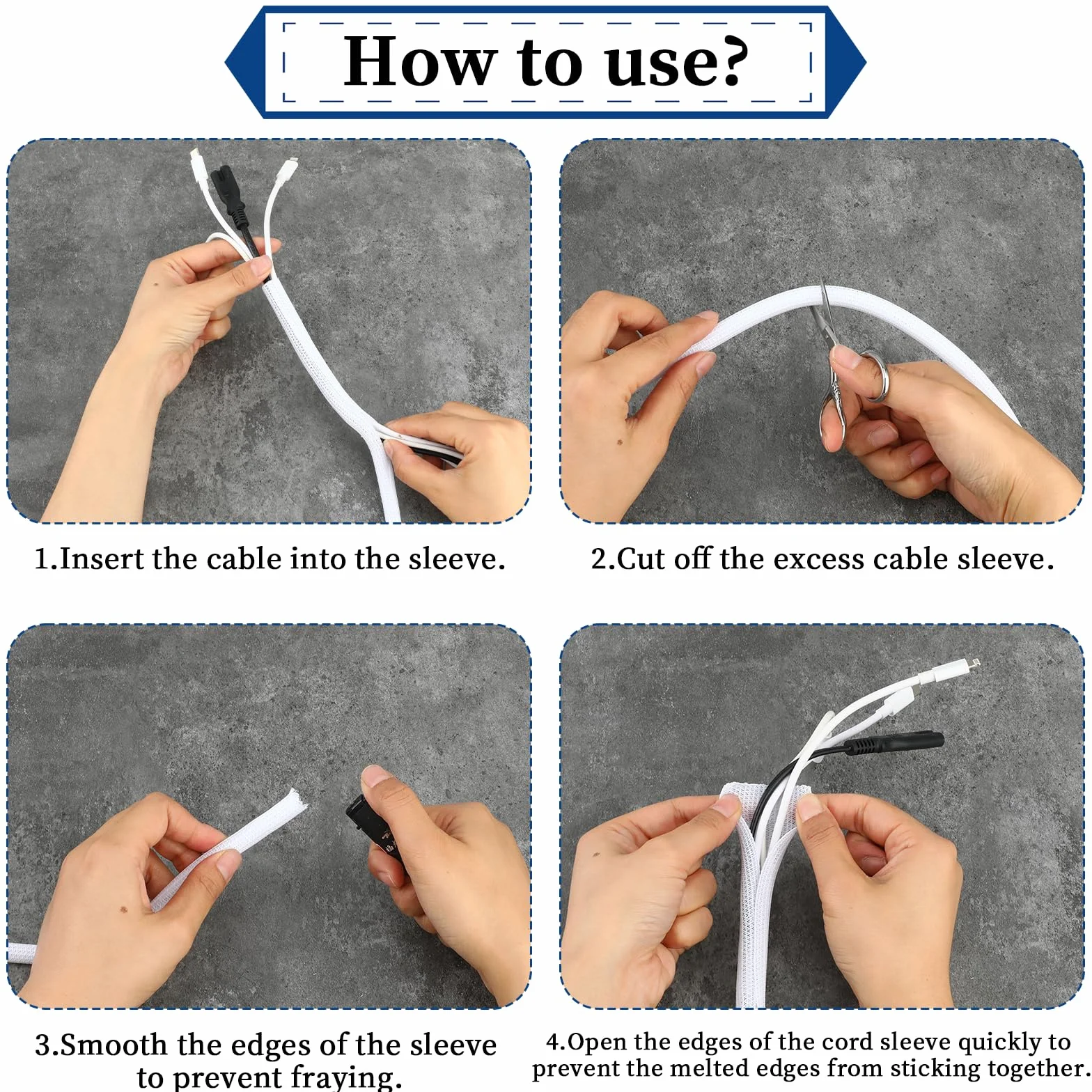 How to use?

1.Insert the cable into the sleeve.

2.Cut off the excess cable sleeve.

3.Smooth the edges of the sleeve to prevent fraying.

4.Open the edges of the cord sleeve quickly to prevent the melted edges from sticking together.