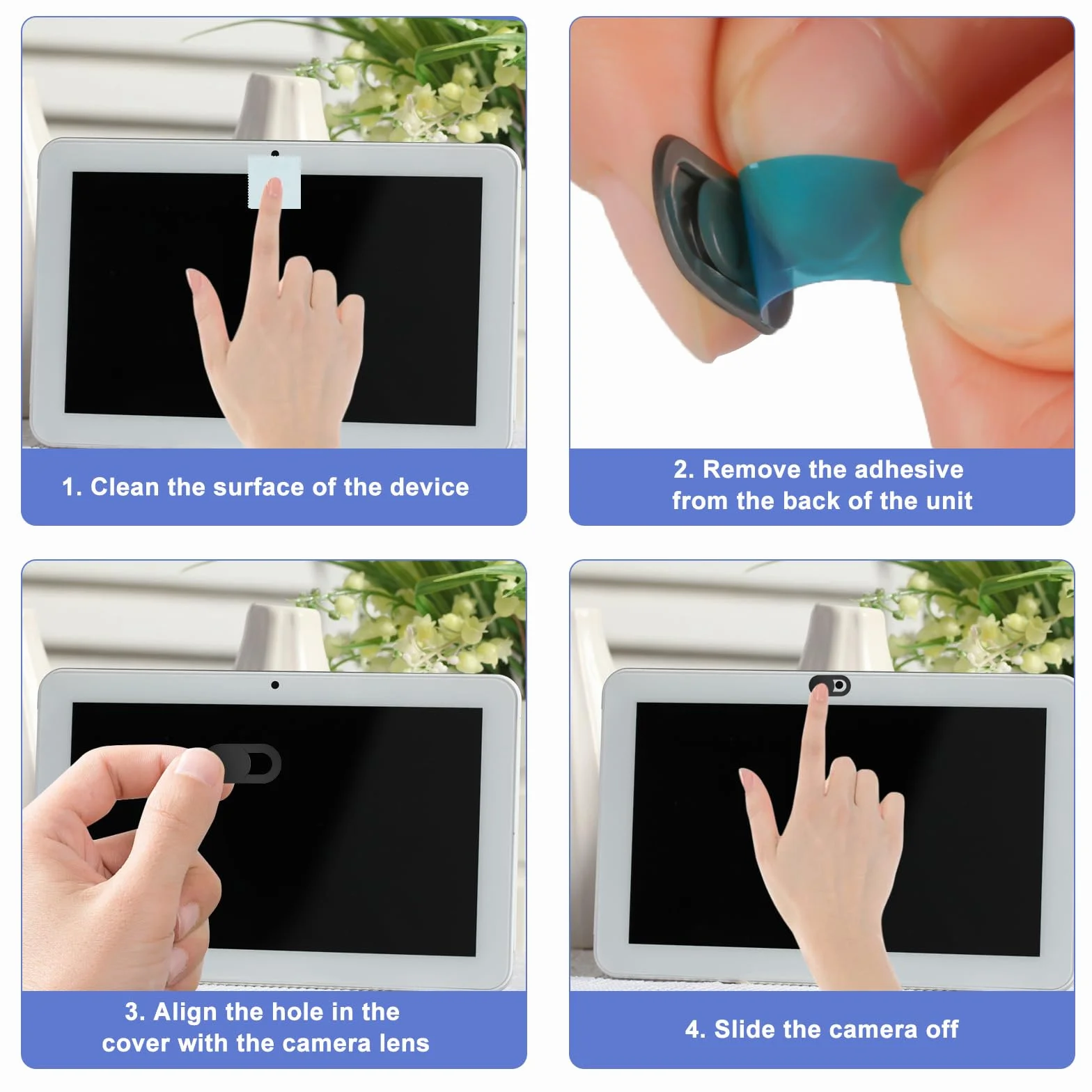 1. Clean the surface of the device

2. Remove the adhesive from the back of the unit

3. Align the hole in the cover with the camera lens

4. Slide the camera off