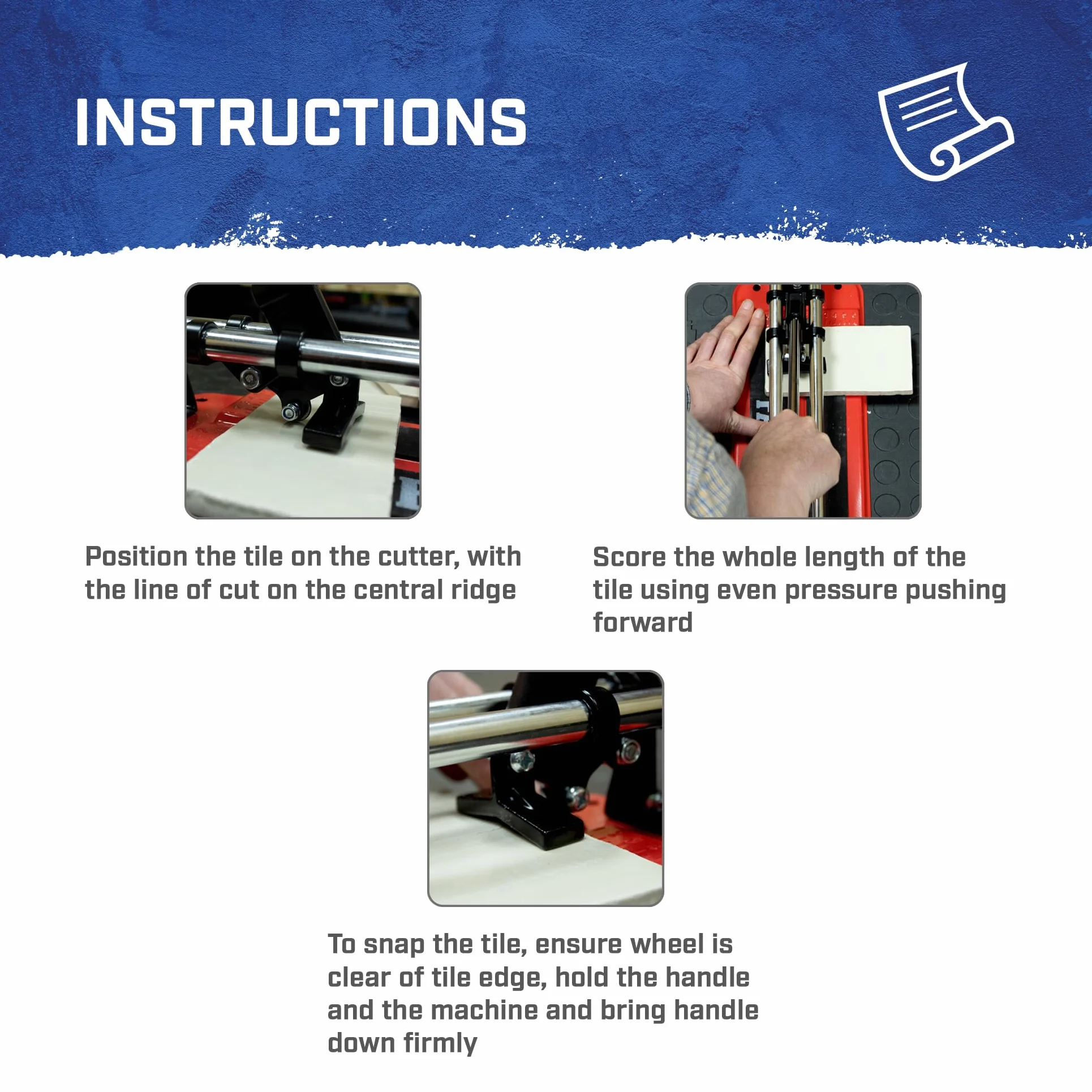 INSTRUCTIONS

Position the tile on the cutter, with the line of cut on the central ridge

Score the whole length of the tile using even pressure pushing forward

To snap the tile, ensure wheel is clear of tile edge, hold the handle and the machine and bring handle down firmly