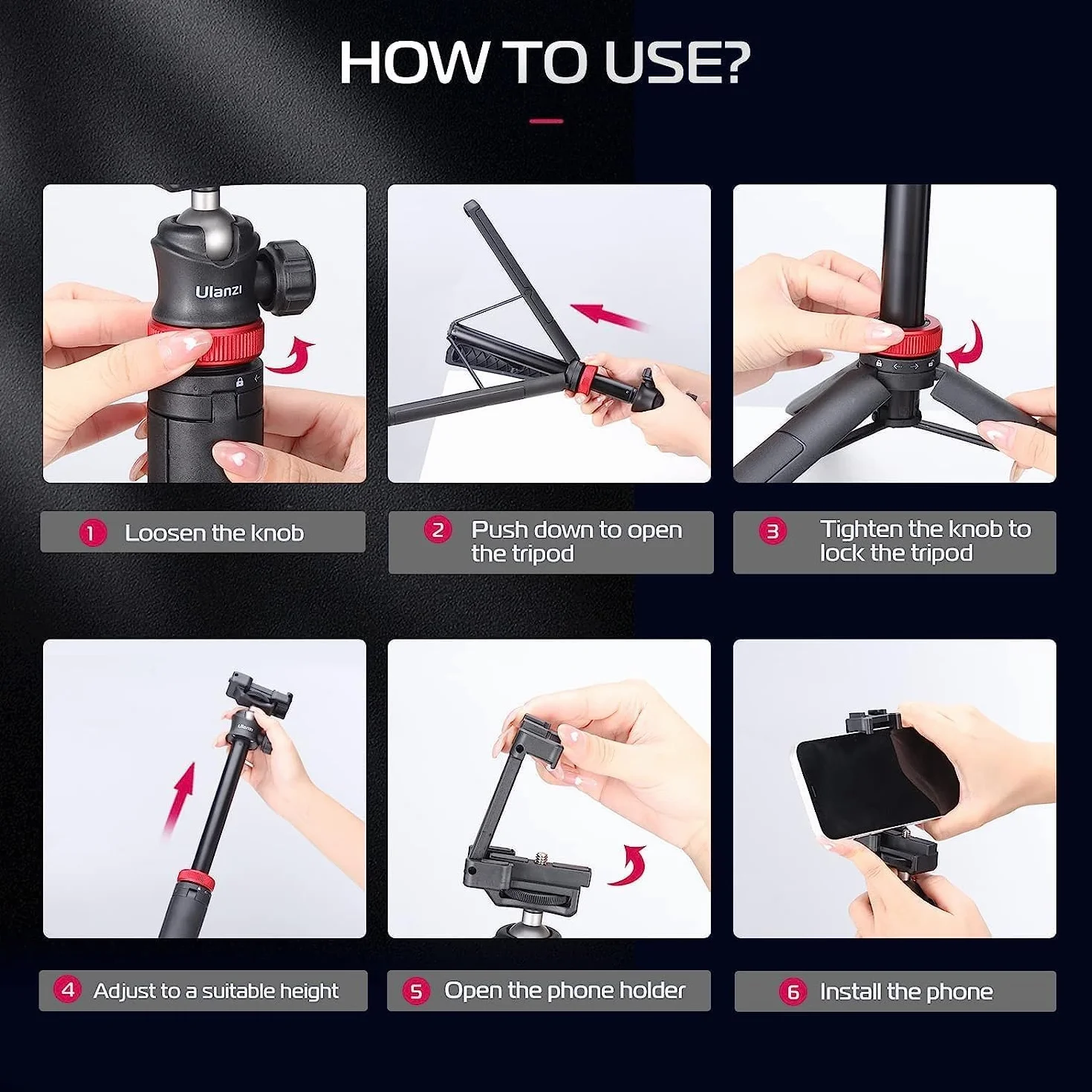 HOW TO USE?

Ulanzi

1 Loosen the knob

2 Push down to open the tripod

3 Tighten the knob to lock the tripod

Ulanzi

4 Adjust to a suitable height

5 Open the phone holder

6 Install the phone