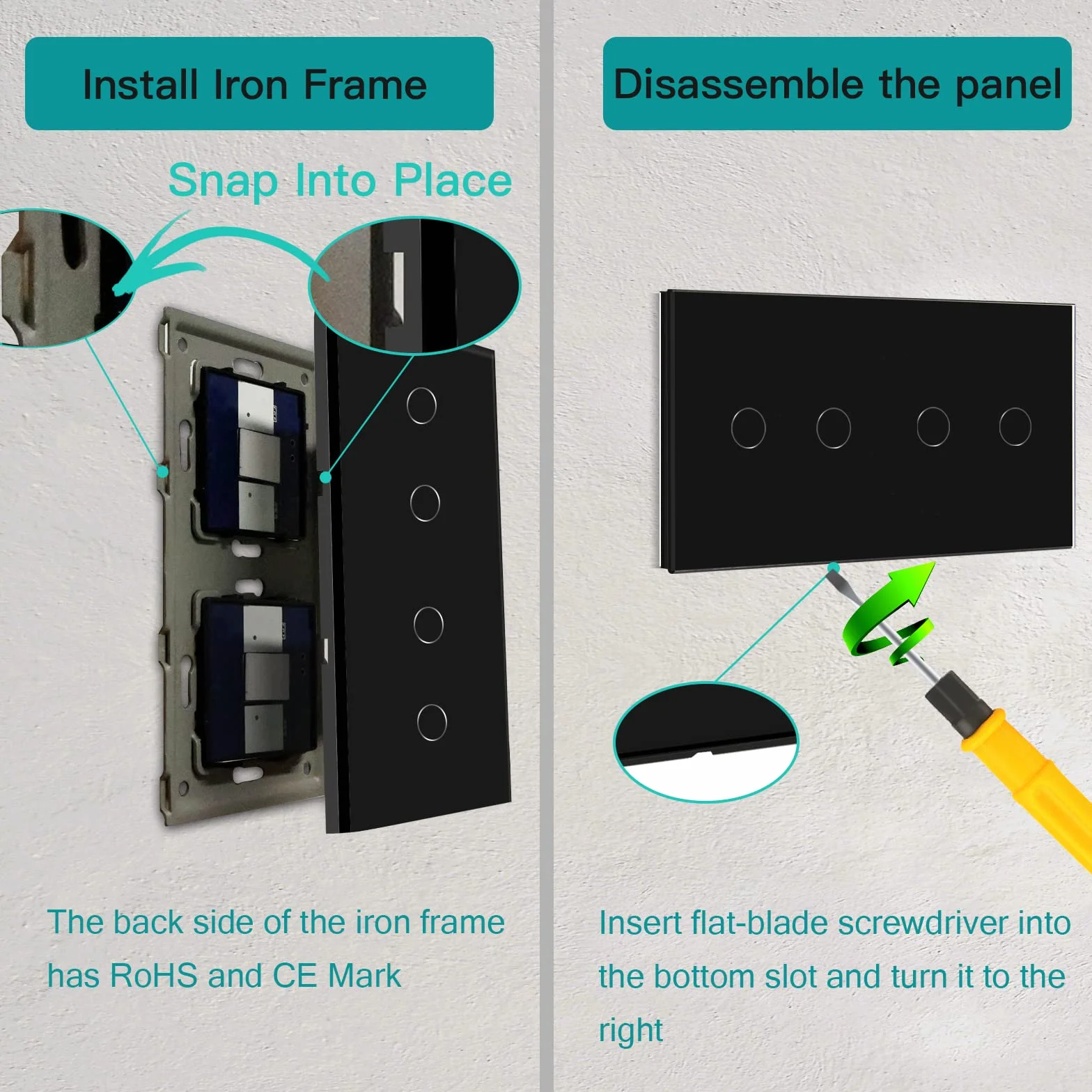 Install Iron Frame

Snap Into Place

The back side of the iron frame has RoHS and CE Mark

Disassemble the panel

Insert flat-blade screwdriver into the bottom slot and turn it to the right