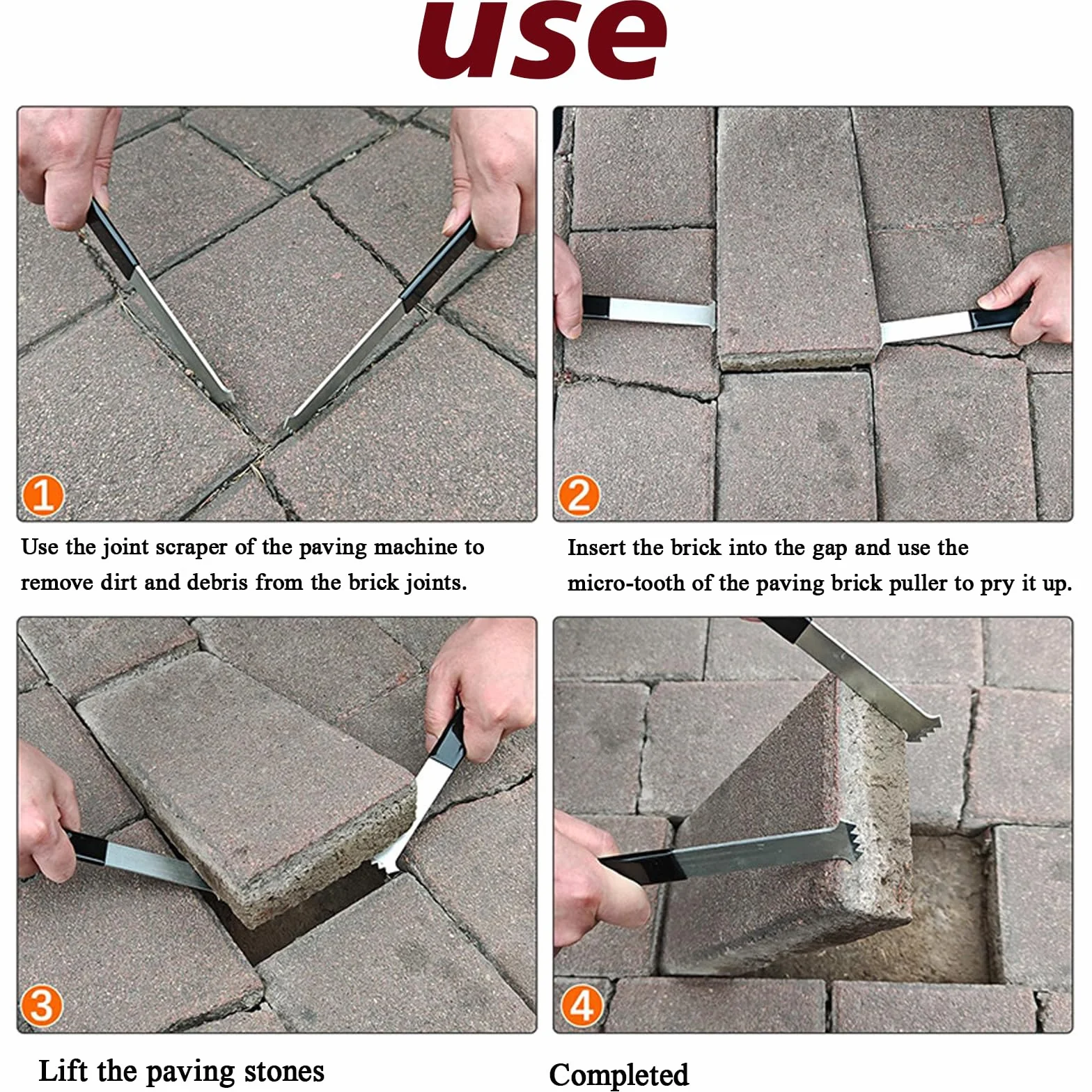 use

1

Use the joint scraper of the paving machine to remove dirt and debris from the brick joints.

2

Insert the brick into the gap and use the micro-tooth of the paving brick puller to pry it up.

3

Lift the paving stones

4

Completed