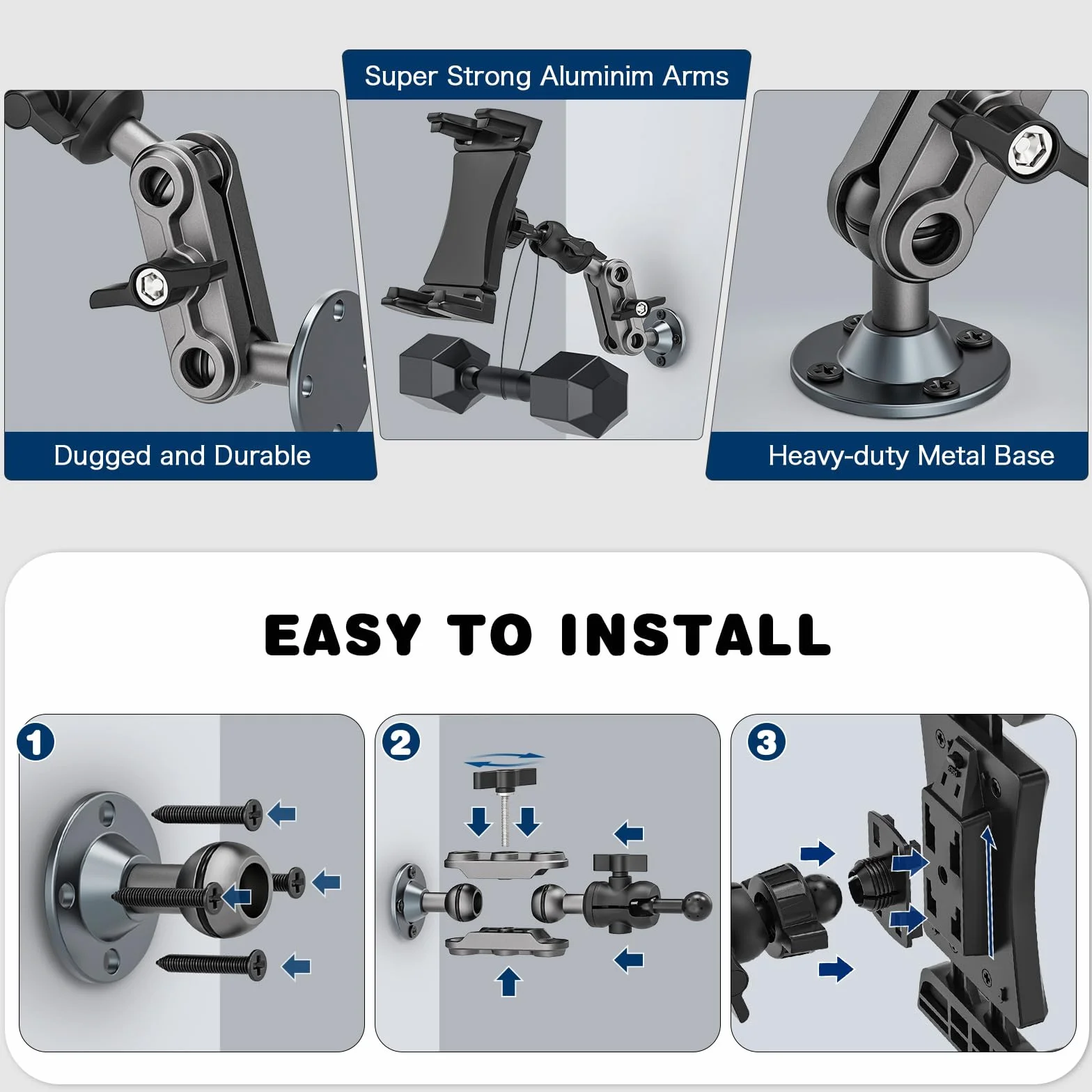 Super Strong Aluminim Arms

Dugged and Durable

Heavy-duty Metal Base

EASY TO INSTALL

1

2

3