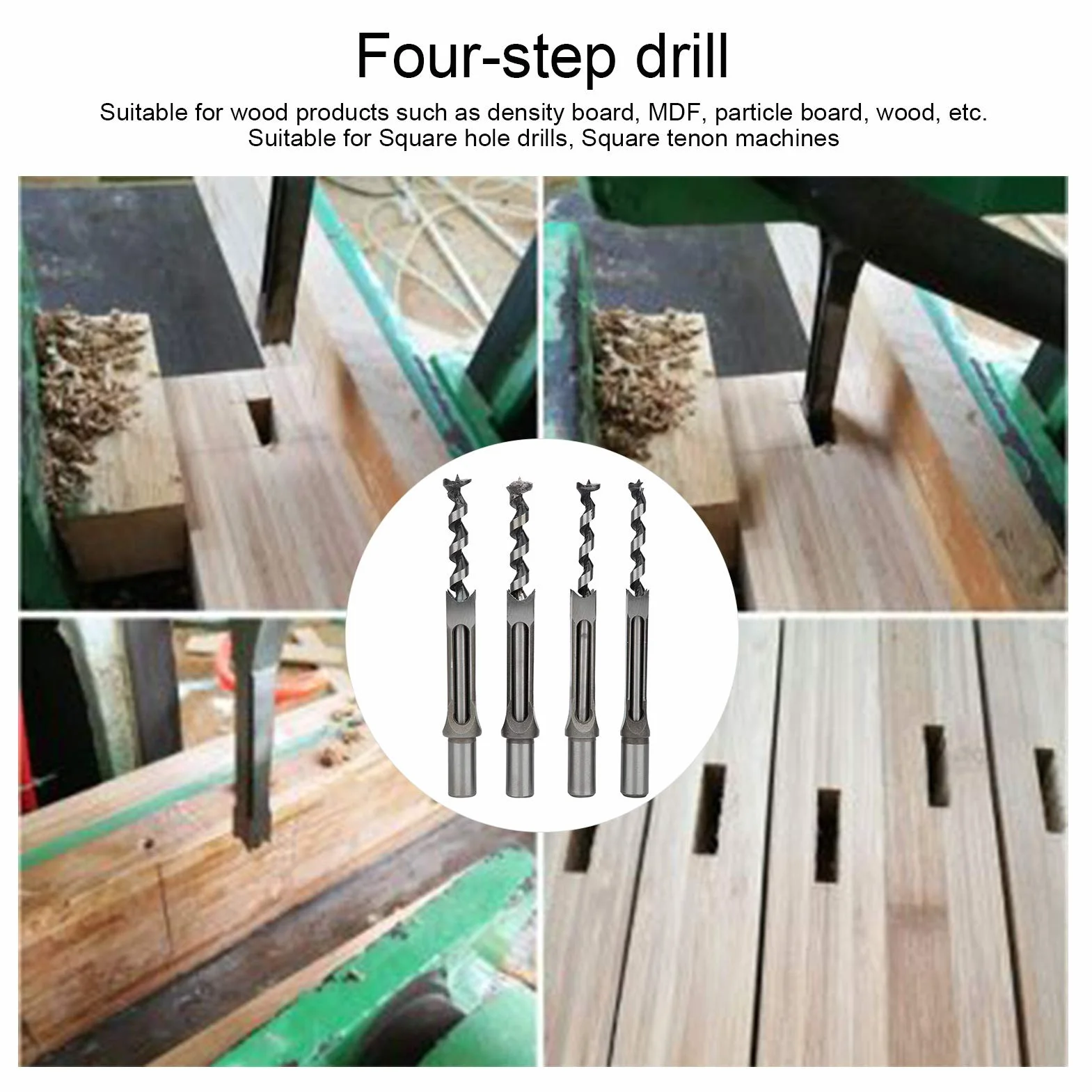 Four-step drill

Suitable for wood products such as density board, MDF, particle board, wood, etc.
Suitable for Square hole drills, Square tenon machines