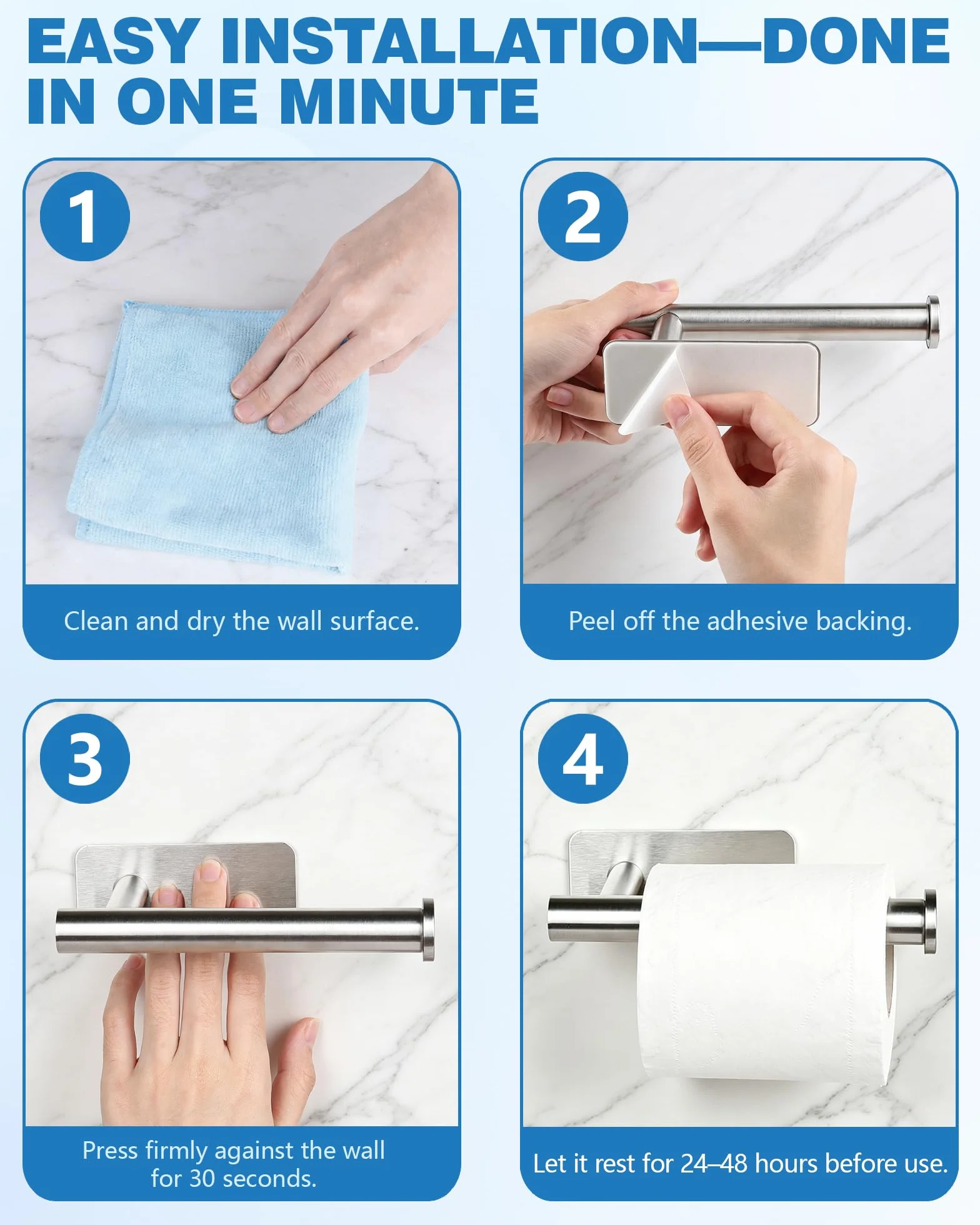 EASY INSTALLATION—DONE IN ONE MINUTE

1

Clean and dry the wall surface.

2

Peel off the adhesive backing.

3

Press firmly against the wall for 30 seconds.

4

Let it rest for 24–48 hours before use.