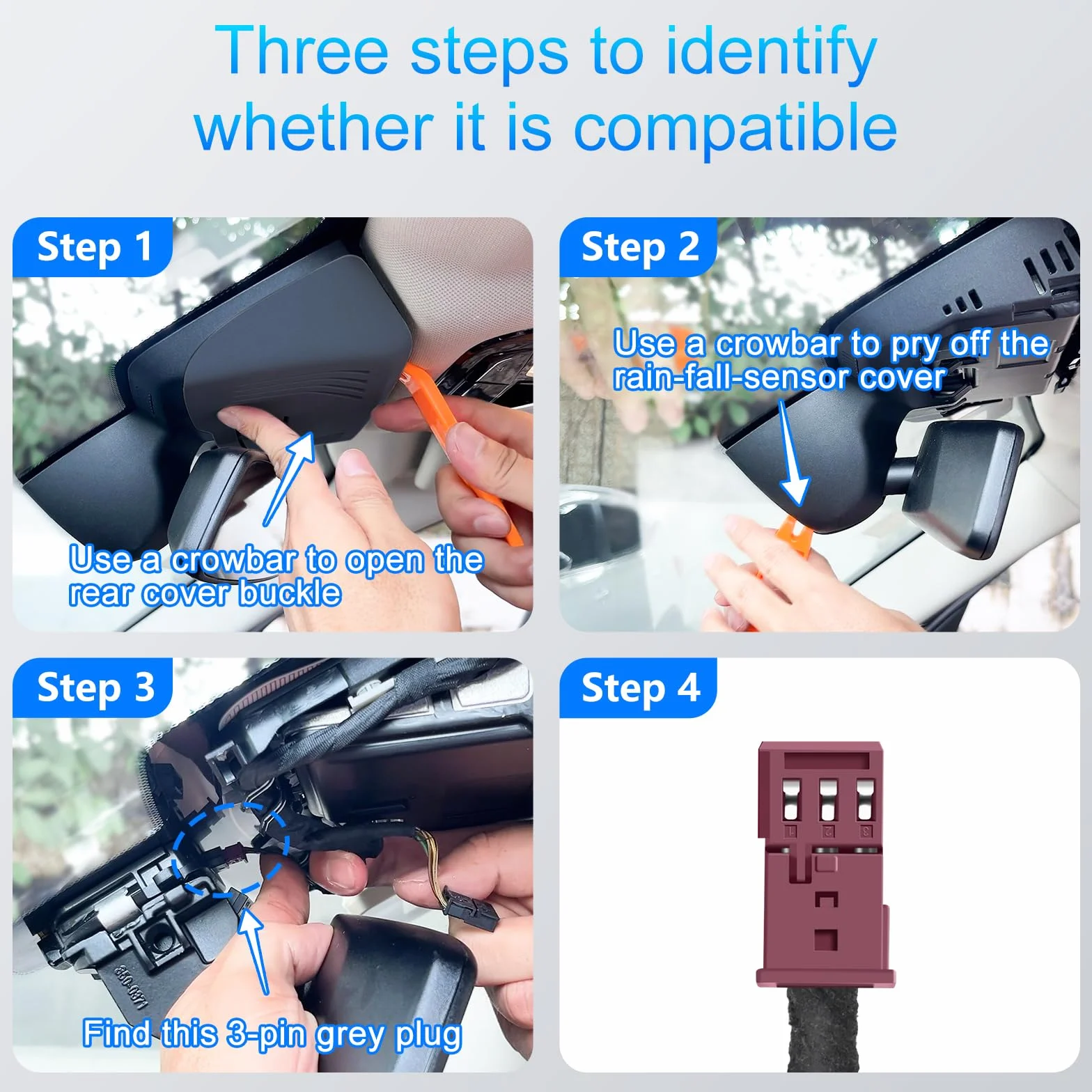 Three steps to identify whether it is compatible

Step 1

Use a crowbar to open the rear cover buckle

Step 2

Use a crowbar to pry off the rain-fall-sensor cover

Step 3

Find this 3-pin grey plug

Step 4

1 2 3