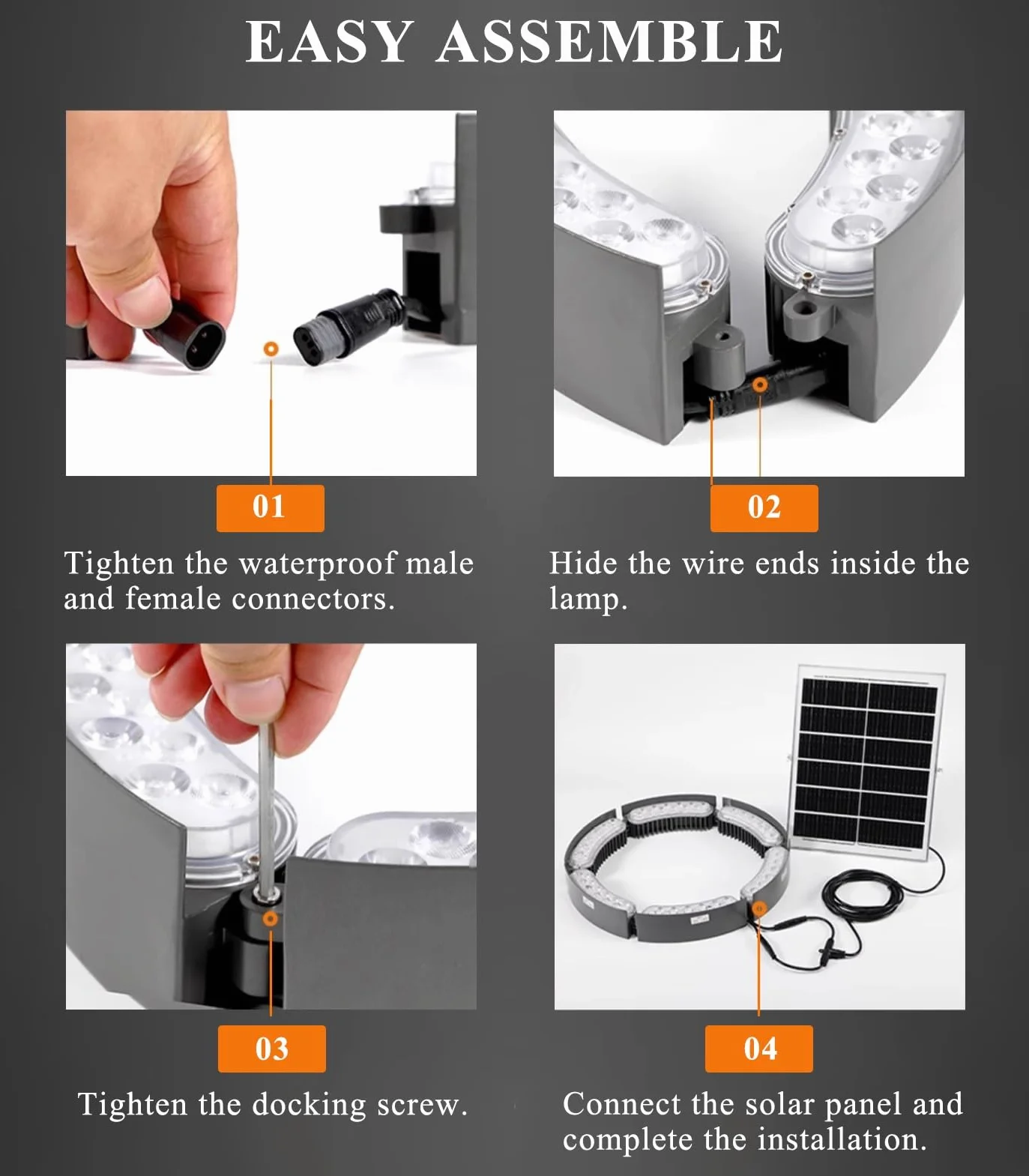 EASY ASSEMBLE

01

Tighten the waterproof male and female connectors.

02

Hide the wire ends inside the lamp.

03

Tighten the docking screw.

04

Connect the solar panel and complete the installation.