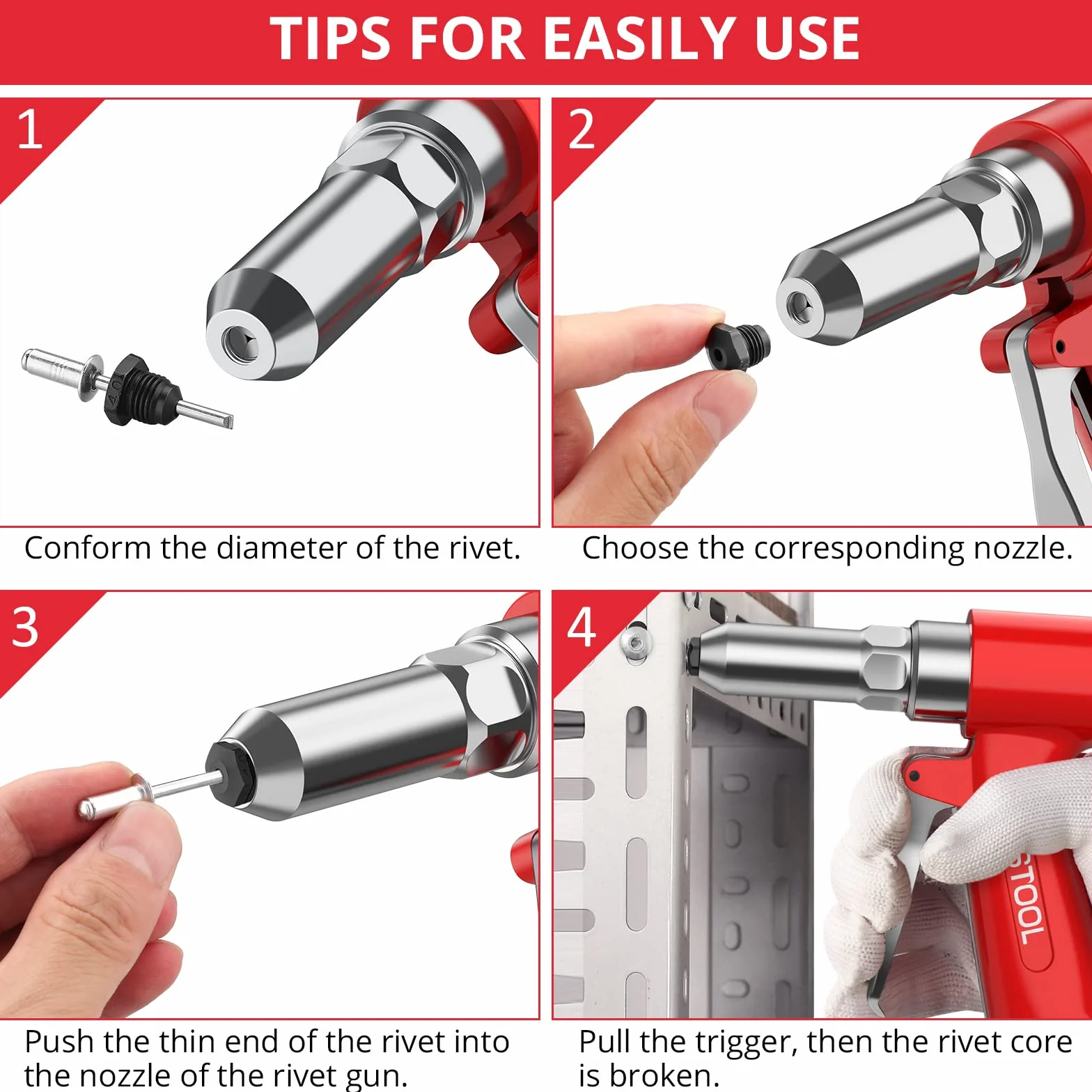 TIPS FOR EASILY USE

1

4.0

Conform the diameter of the rivet.

2

Choose the corresponding nozzle.

3

Push the thin end of the rivet into the nozzle of the rivet gun.

4

STOOL

Pull the trigger, then the rivet core is broken.