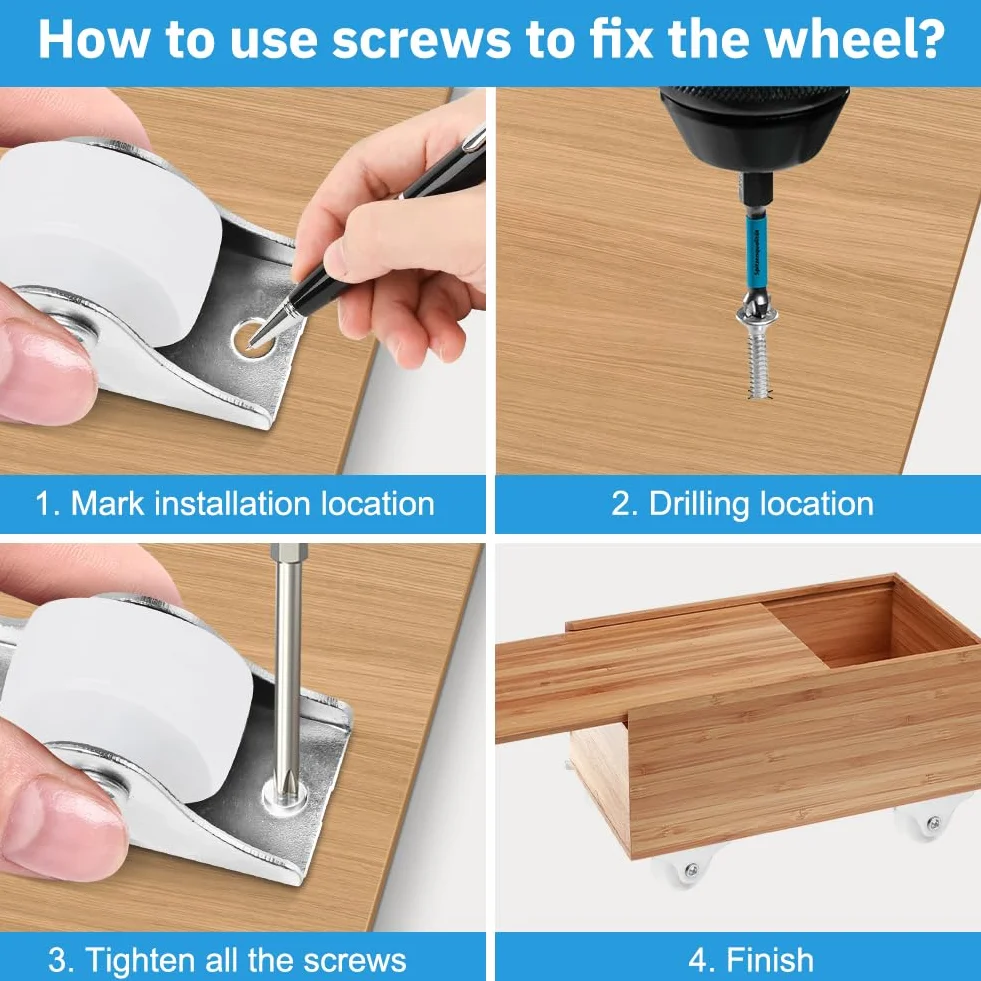 How to use screws to fix the wheel?

1. Mark installation location

2. Drilling location

3. Tighten all the screws

4. Finish