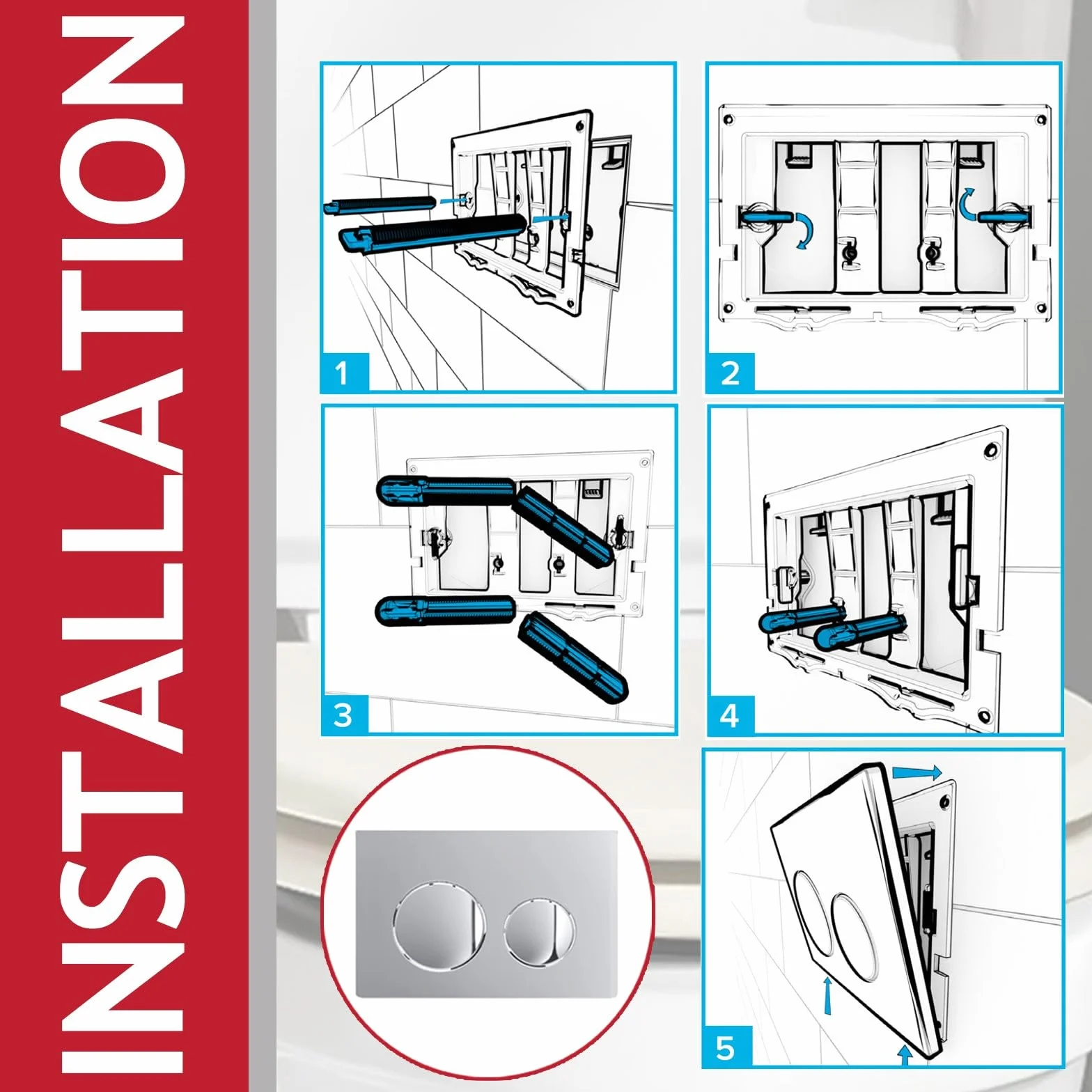 INSTALLATION

1

2

3

4

5