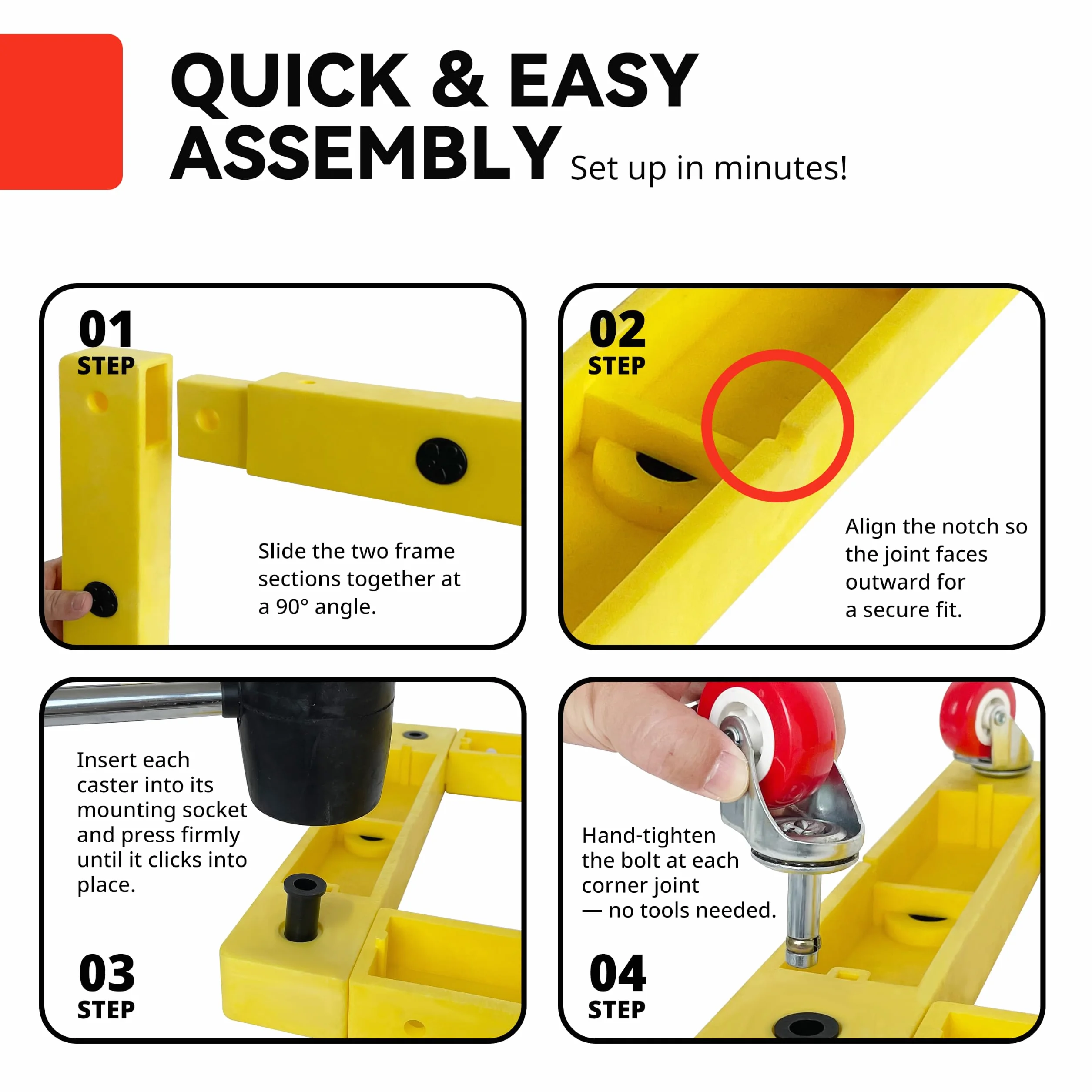 QUICK & EASY ASSEMBLY Set up in minutes!

01
STEP

Slide the two frame sections together at a 90° angle.

02
STEP

Align the notch so the joint faces outward for a secure fit.

Insert each caster into its mounting socket and press firmly until it clicks into place.

03
STEP

Hand-tighten the bolt at each corner joint — no tools needed.

04
STEP