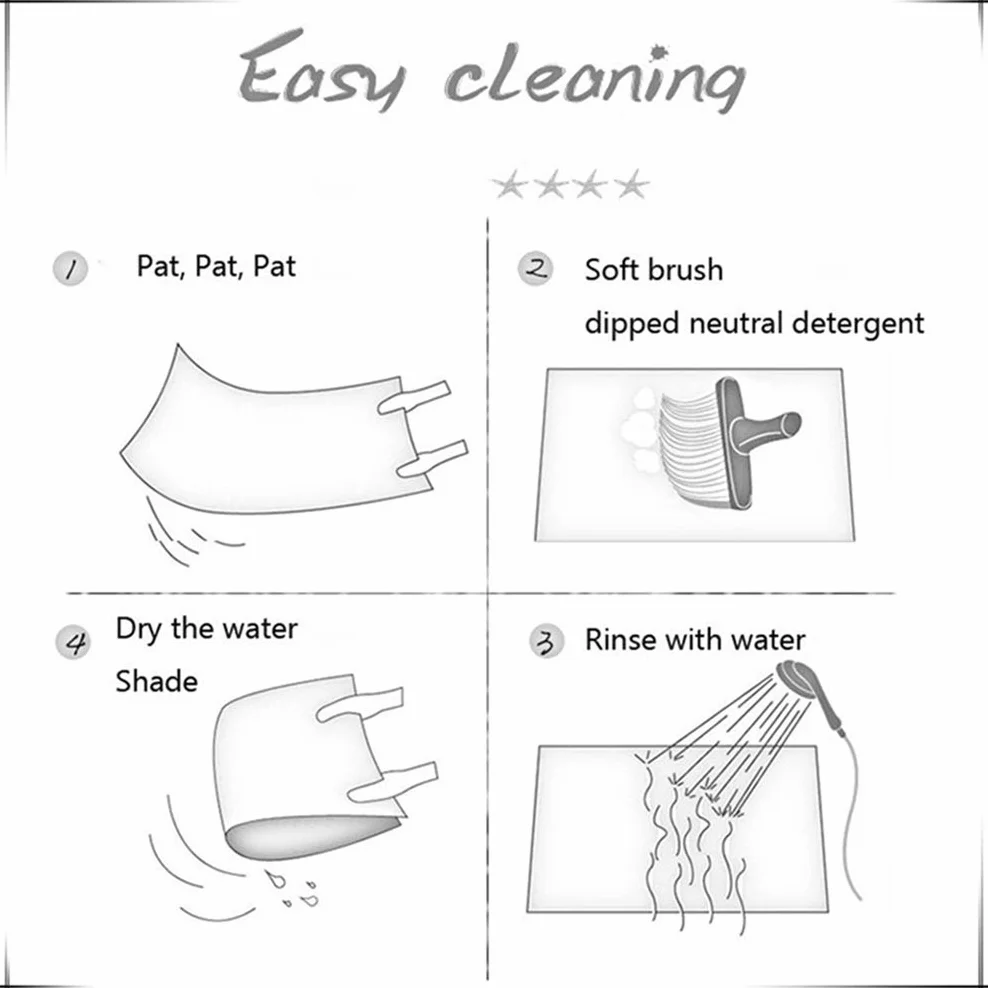 Easy cleaning

★★★★

1 Pat, Pat, Pat

2 Soft brush
dipped neutral detergent

4 Dry the water
Shade

3 Rinse with water