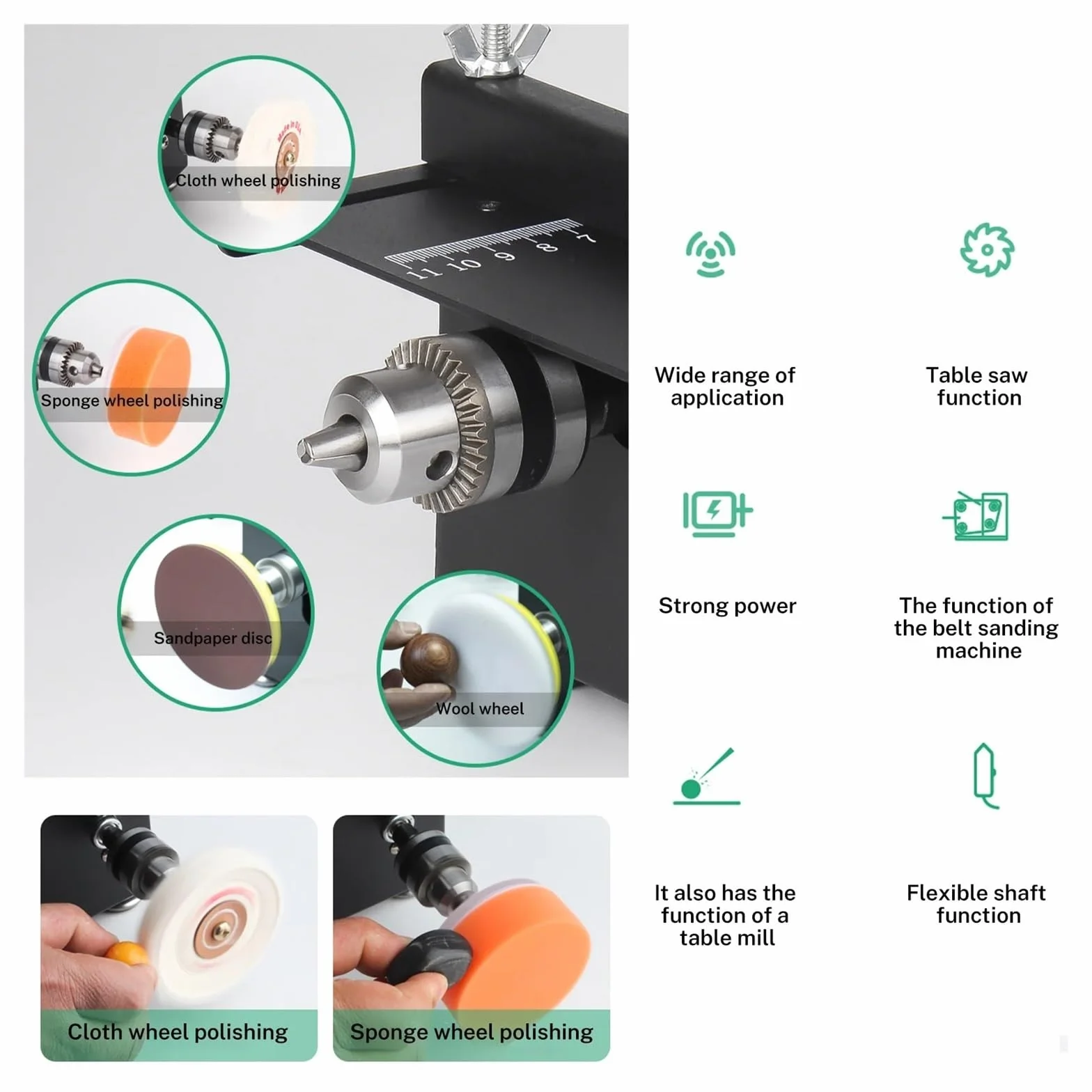 Cloth wheel polishing

11 10 9 8 7

Sponge wheel polishing

Sandpaper disc

Wool wheel

Cloth wheel polishing

Sponge wheel polishing

Wide range of application

Table saw function

Strong power

The function of the belt sanding machine

It also has the function of a table mill

Flexible shaft function