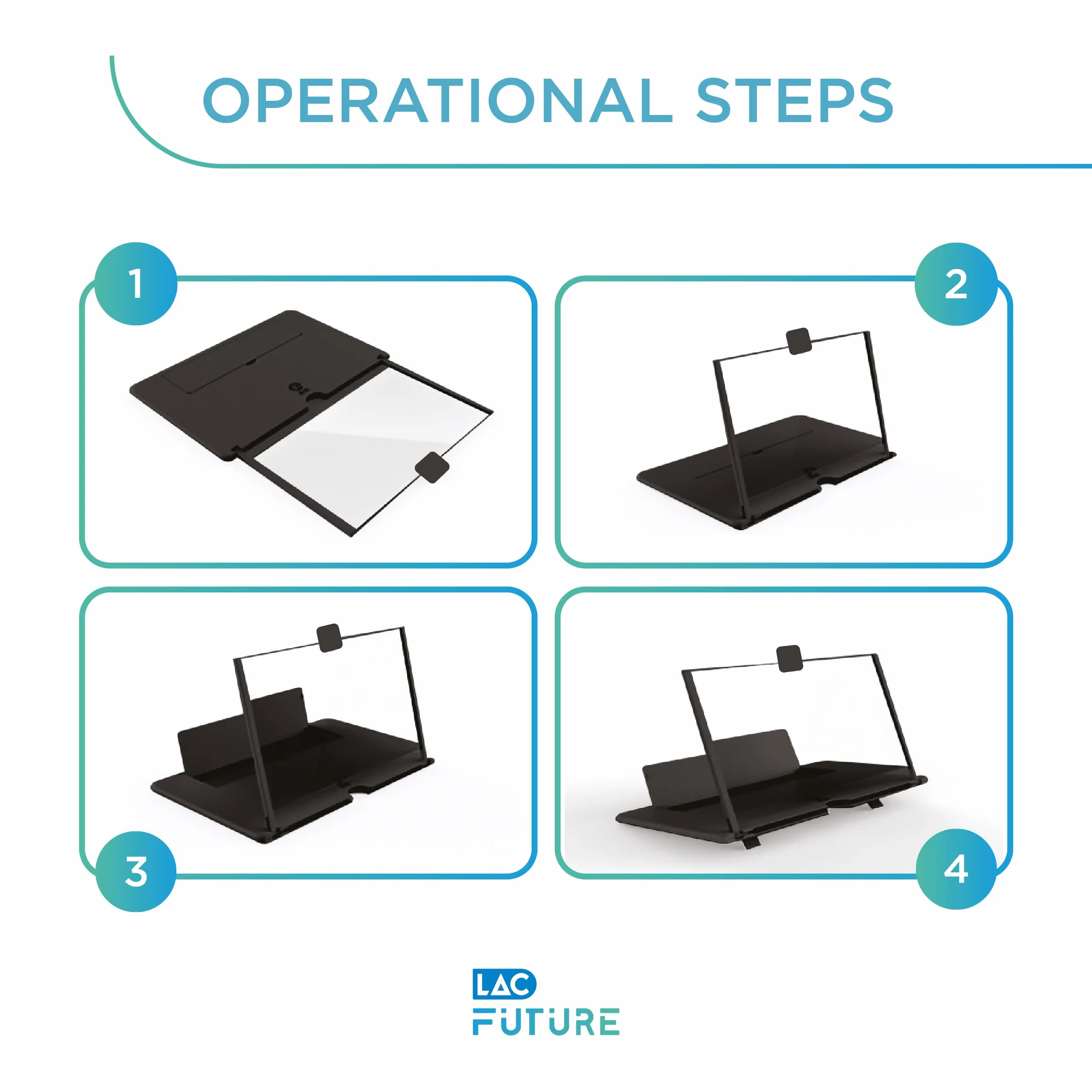 OPERATIONAL STEPS

1

2

3

4

LAC
FUTURE