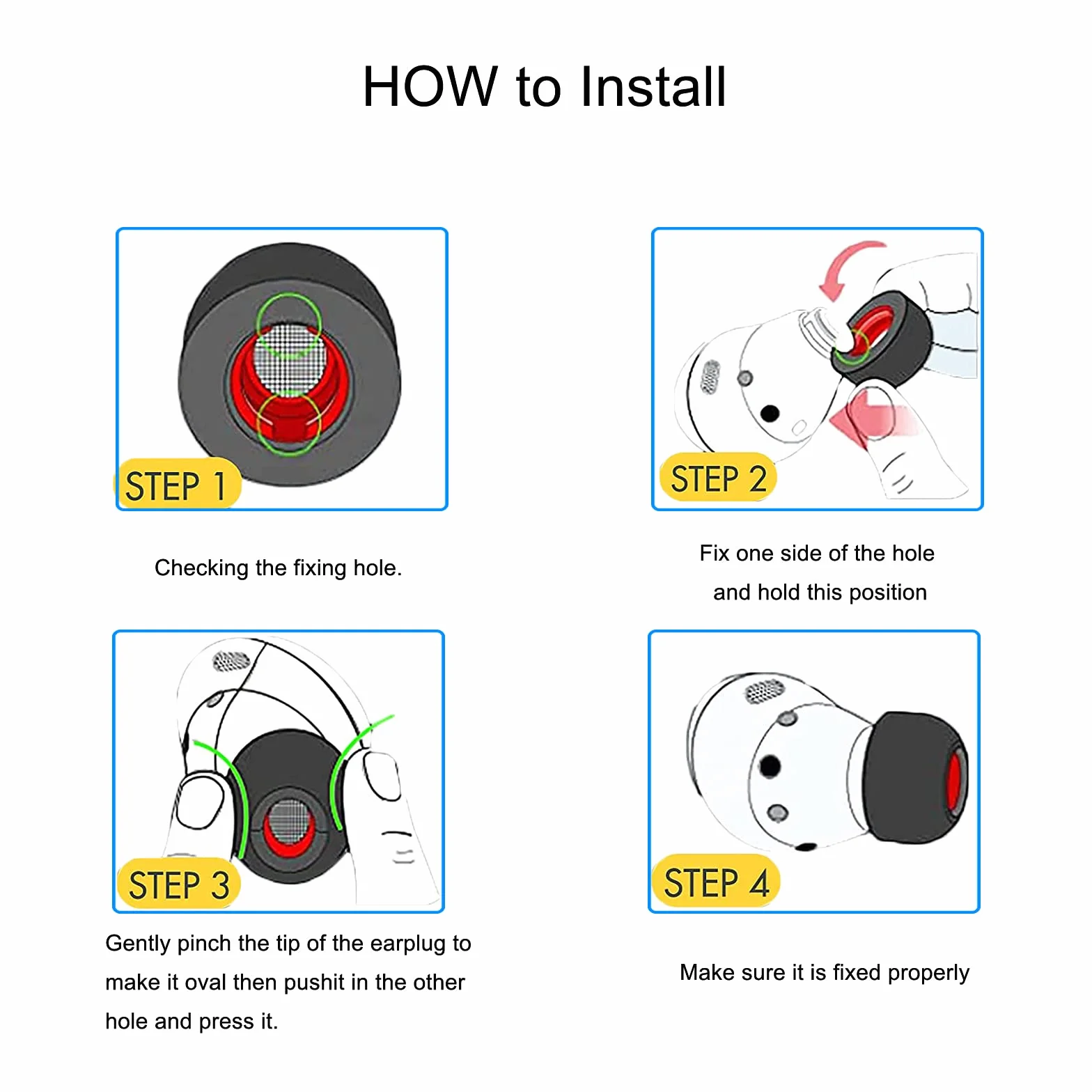 HOW to Install

STEP 1

Checking the fixing hole.

STEP 2

Fix one side of the hole and hold this position

STEP 3

Gently pinch the tip of the earplug to make it oval then pushit in the other hole and press it.

STEP 4

Make sure it is fixed properly