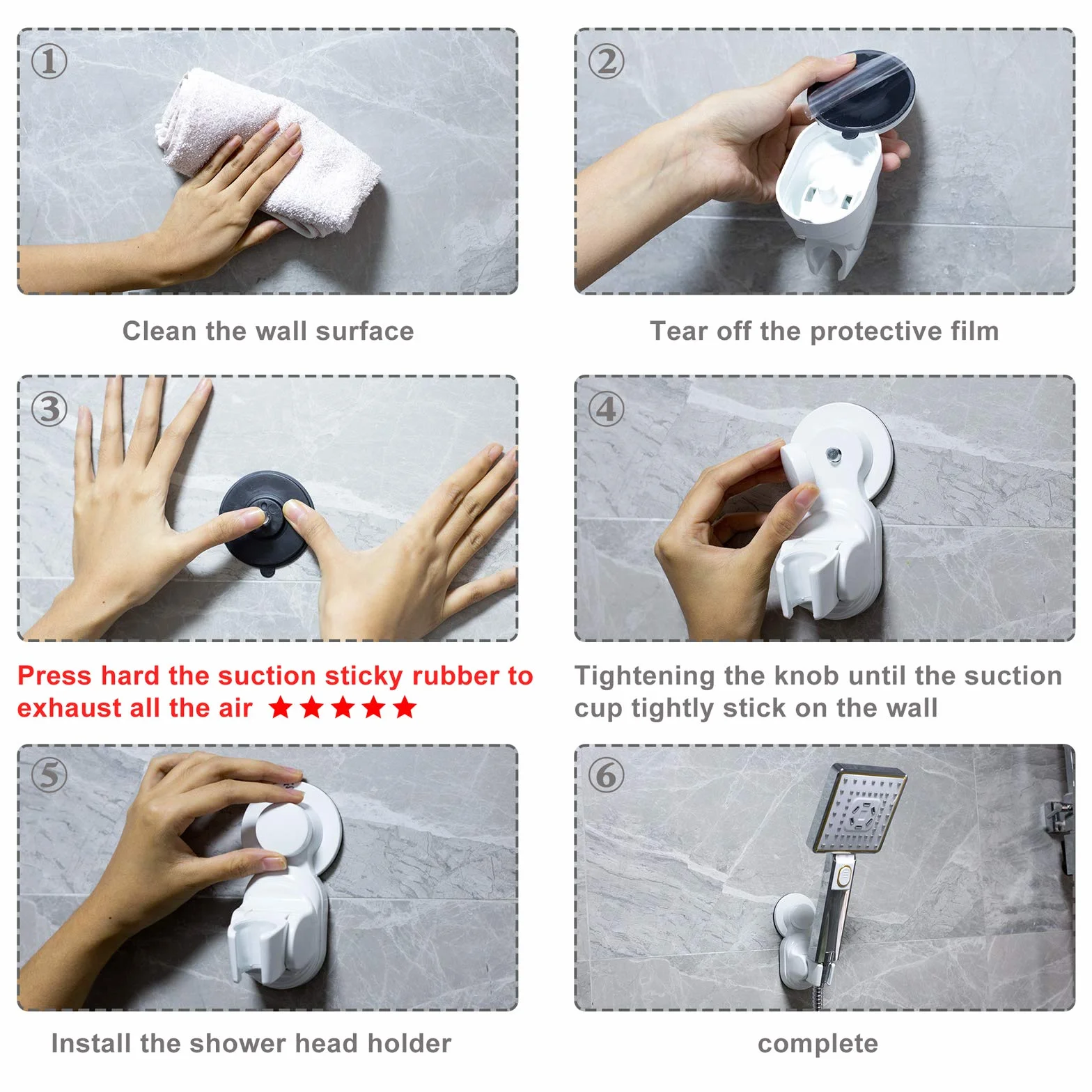 ①

Clean the wall surface

②

Tear off the protective film

③

Press hard the suction sticky rubber to exhaust all the air ★★★★★

④

Tightening the knob until the suction cup tightly stick on the wall

⑤

Install the shower head holder

⑥

complete