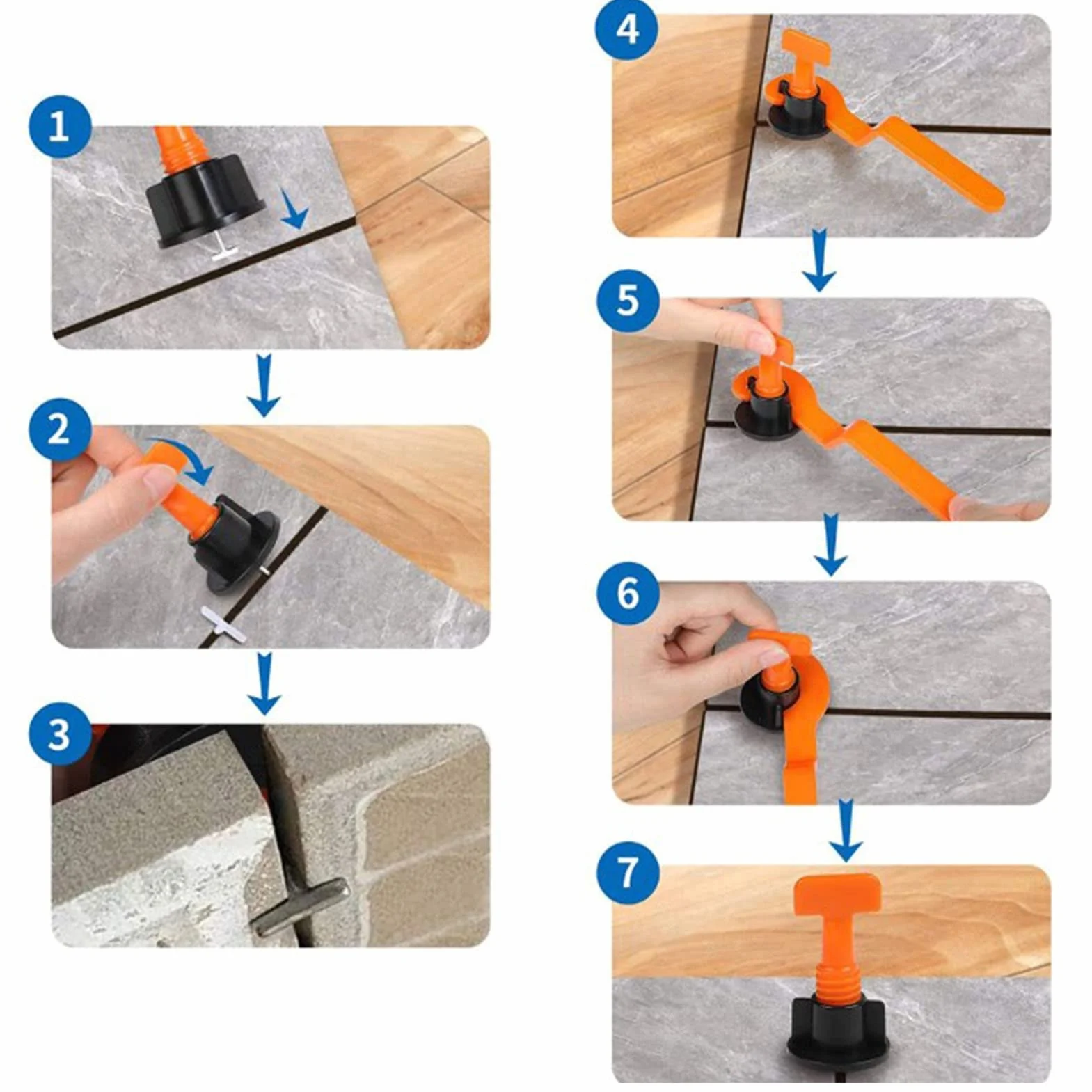 1

2

3

4

5

6

7